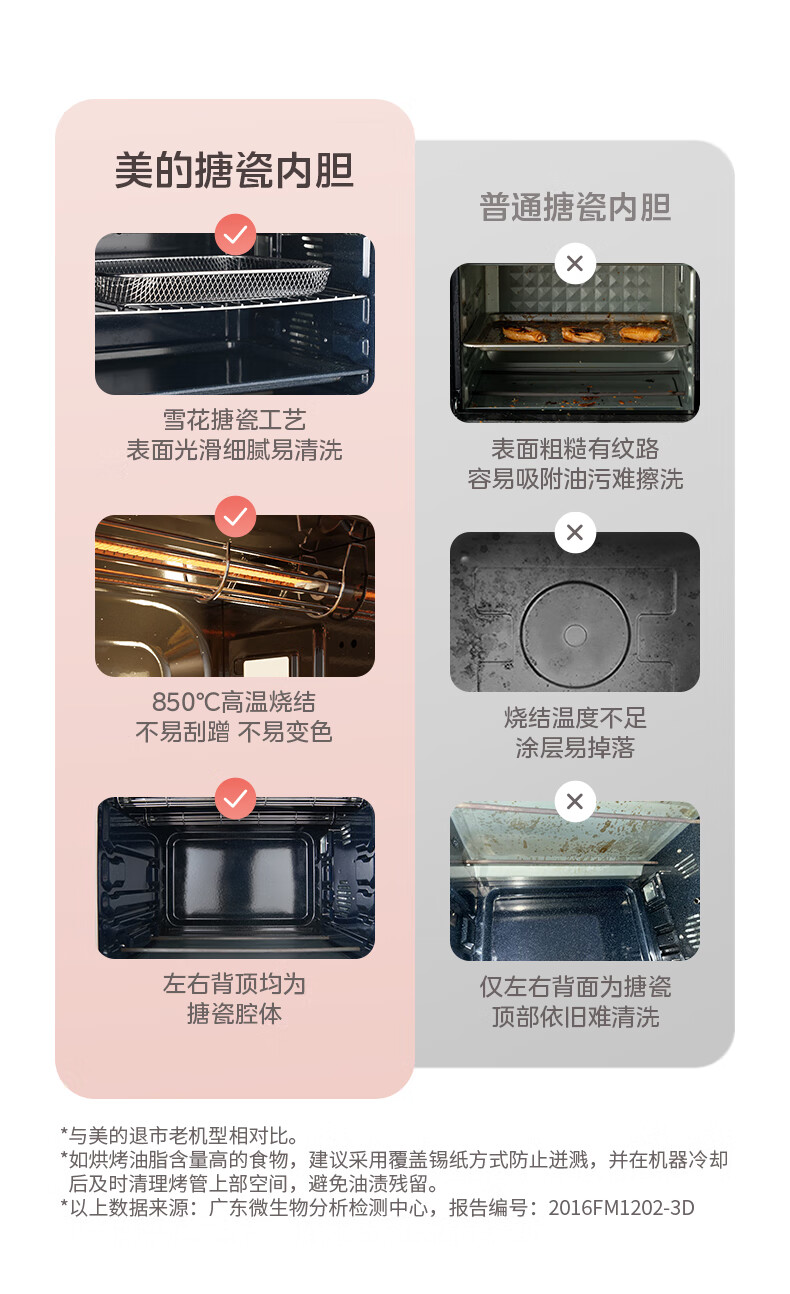 美的搪瓷内胆

雪花搪瓷工艺
表面光滑细腻易清洗

850℃高温烧结
不易刮蹭 不易变色

左右背顶均为
搪瓷腔体

普通搪瓷内胆

表面粗糙有纹路
容易吸附油污难擦洗

烧结温度不足
涂层易掉落

仅左右背面为搪瓷
顶部依旧难清洗

*与美的退市老机型相对比。
*如烘烤油脂含量高的食物，建议采用覆盖锡纸方式防止迸溅，并在机器冷却后及时清理烤管上部空间，避免油渍残留。
*以上数据来源：广东微生物分析检测中心，报告编号：2016FM1202-3D