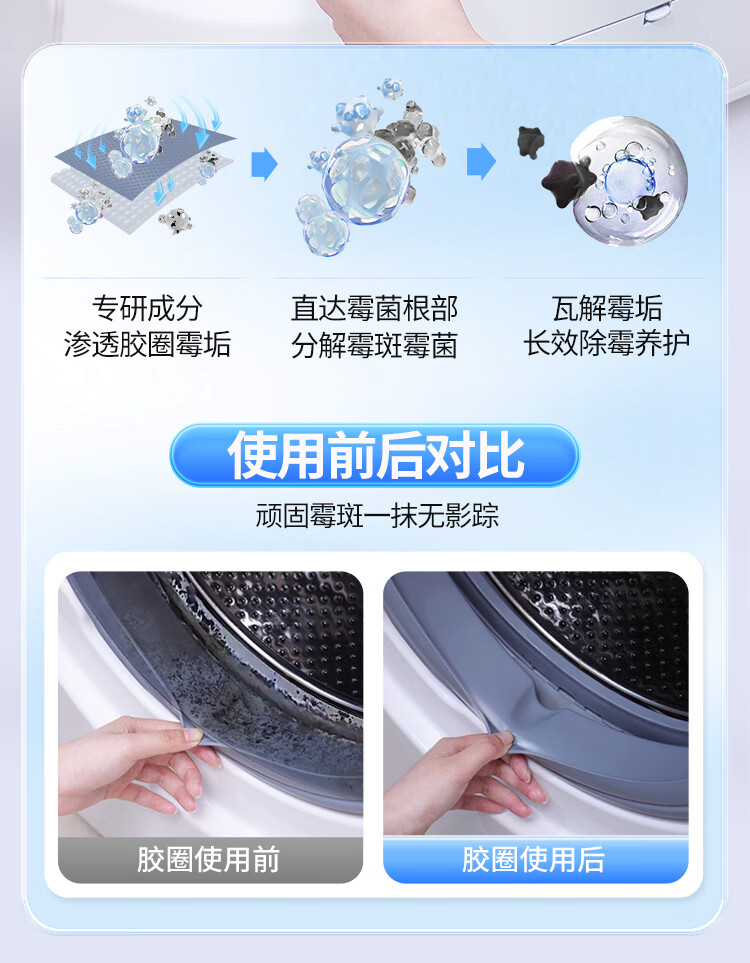 专研成分
渗透胶圈霉垢

直达霉菌根部
分解霉斑霉菌

瓦解霉垢
长效除霉养护

使用前后对比

顽固霉斑一抹无影踪

胶圈使用前

胶圈使用后