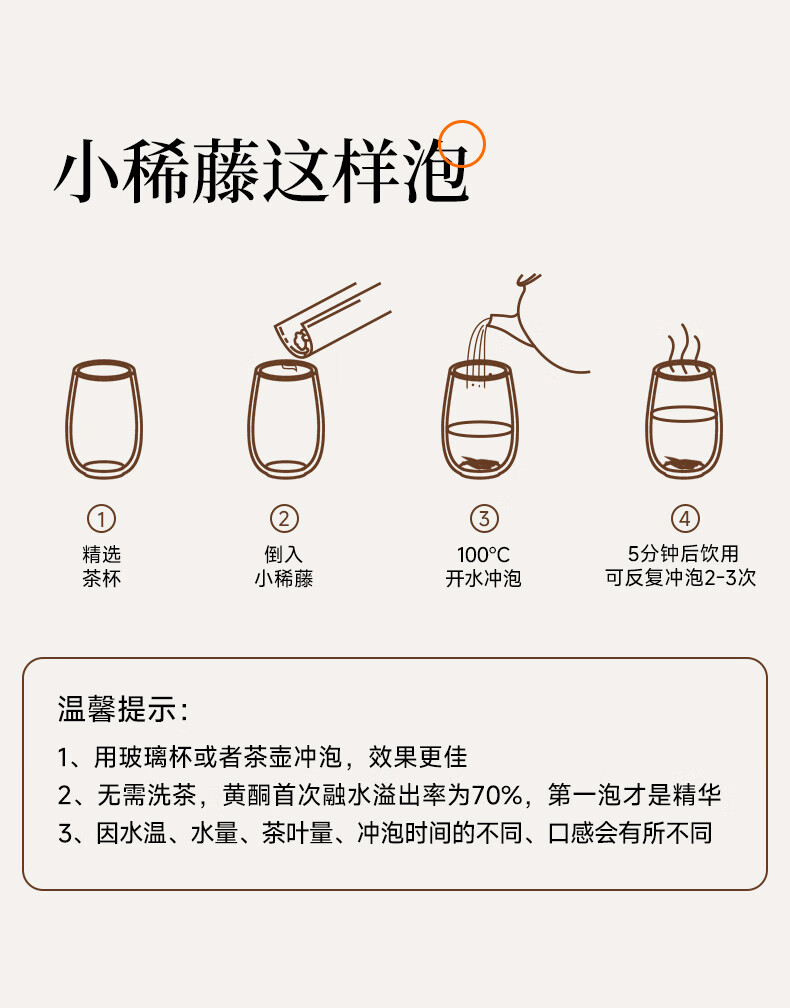 小稀藤这样泡

①
精选
茶杯

②
倒入
小稀藤

③
100°C
开水冲泡

④
5分钟后饮用
可反复冲泡2-3次

温馨提示：
1、用玻璃杯或者茶壶冲泡，效果更佳
2、无需洗茶，黄酮首次融水溢出率为70%，第一泡才是精华
3、因水温、水量、茶叶量、冲泡时间的不同、口感会有所不同