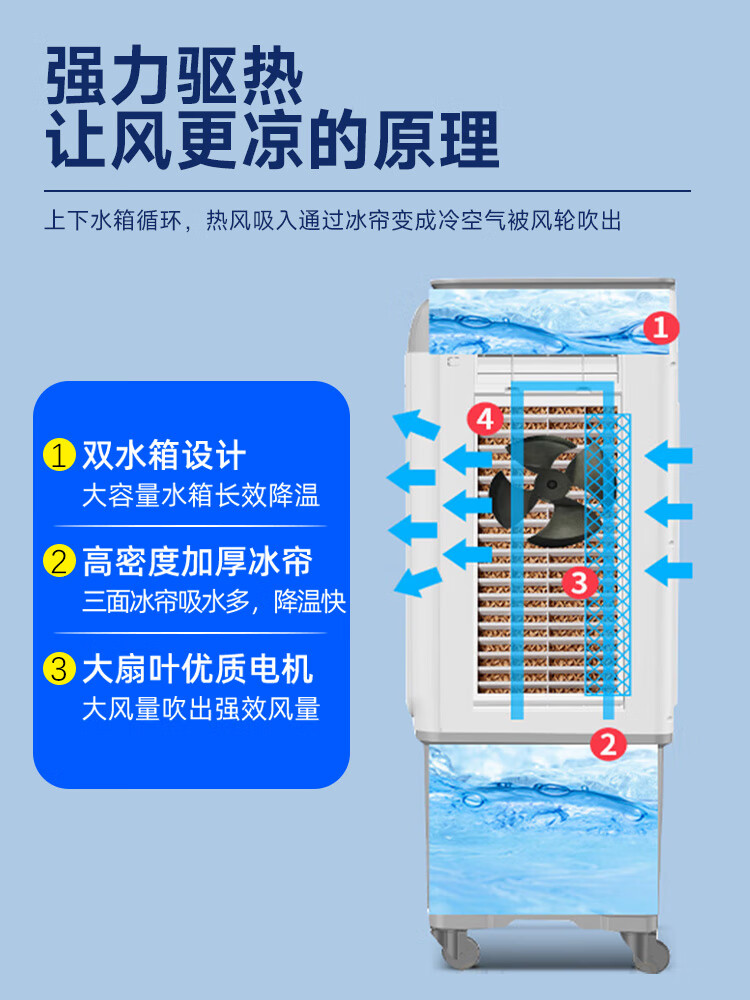 强力驱热
让风更凉的原理

上下水箱循环，热风吸入通过冰帘变成冷空气被风轮吹出

1 双水箱设计
大容量水箱长效降温

2 高密度加厚冰帘
三面冰帘吸水多，降温快

3 大扇叶优质电机
大风量吹出强效风量

1

4

3

2