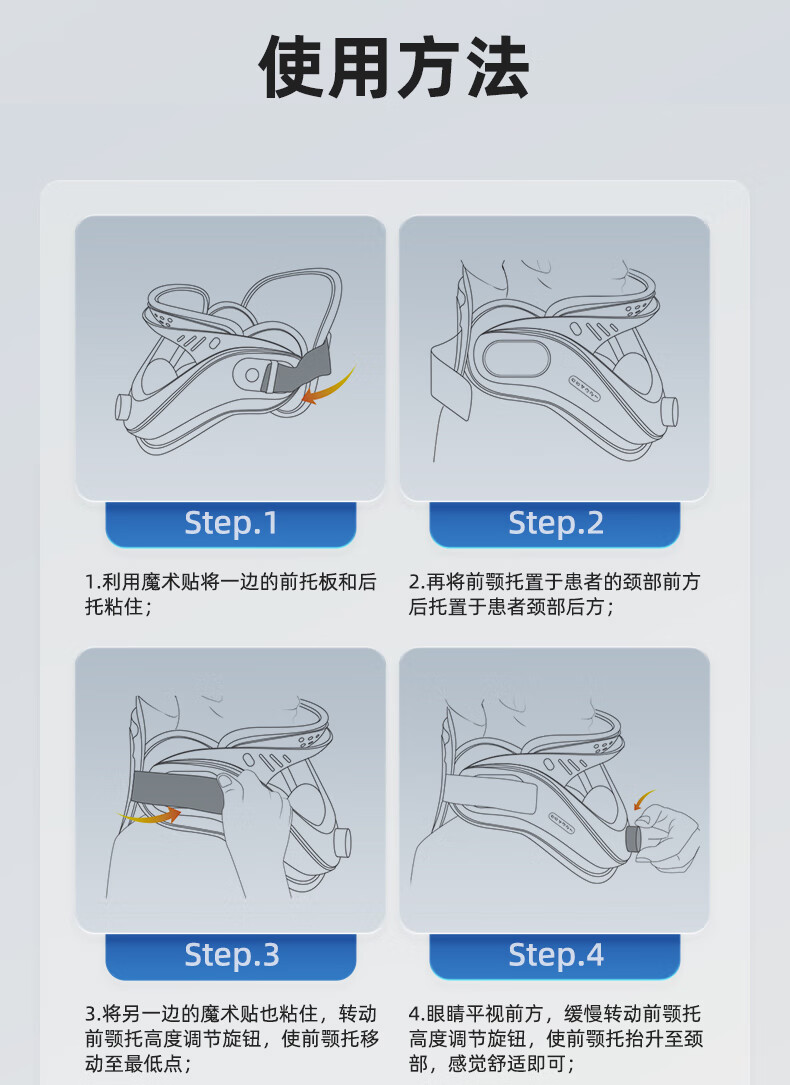 使用方法

Step.1

1.利用魔术贴将一边的前托板和后托粘住；

Step.2

2.再将前颚托置于患者的颈部前方后托置于患者颈部后方；

Step.3

3.将另一边的魔术贴也粘住，转动前颚托高度调节旋钮，使前颚托移动至最低点；

Step.4

4.眼睛平视前方，缓慢转动前颚托高度调节旋钮，使前颚托抬升至颈部，感觉舒适即可；