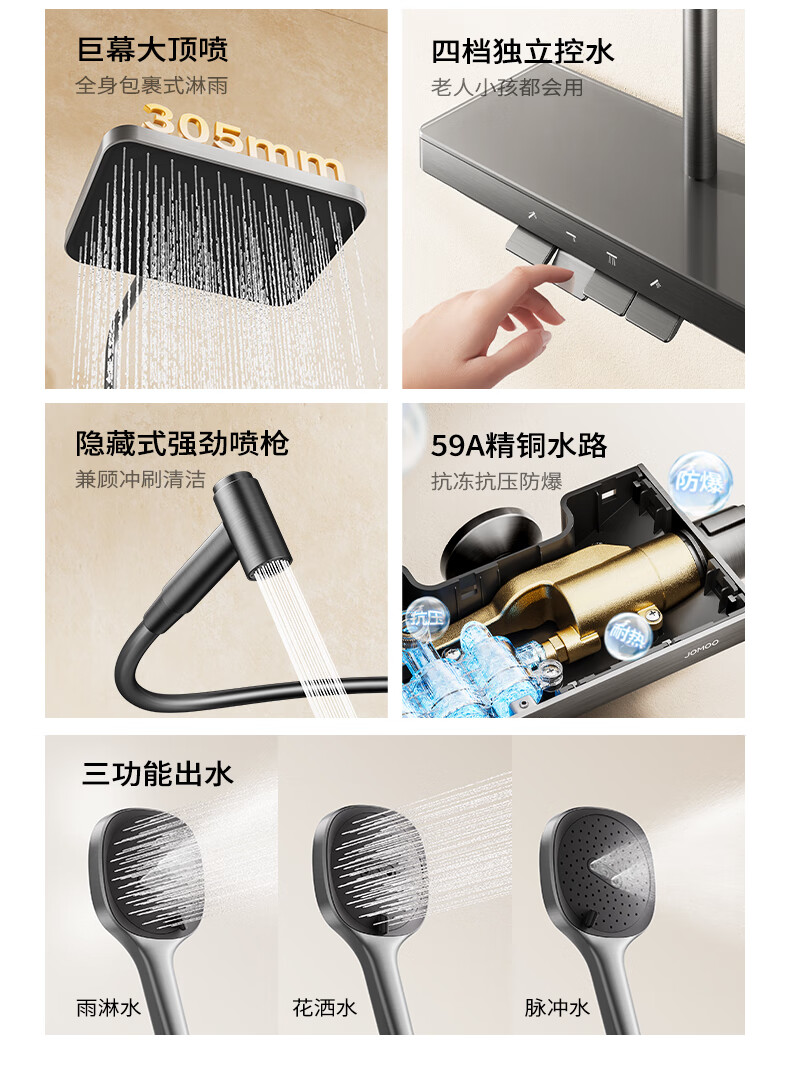 巨幕大顶喷
全身包裹式淋雨
305mm

四档独立控水
老人小孩都会用

隐藏式强劲喷枪
兼顾冲刷清洁

59A精铜水路
抗冻抗压防爆
防爆
抗压
耐热
JOMOO

三功能出水
雨淋水
花洒水
脉冲水