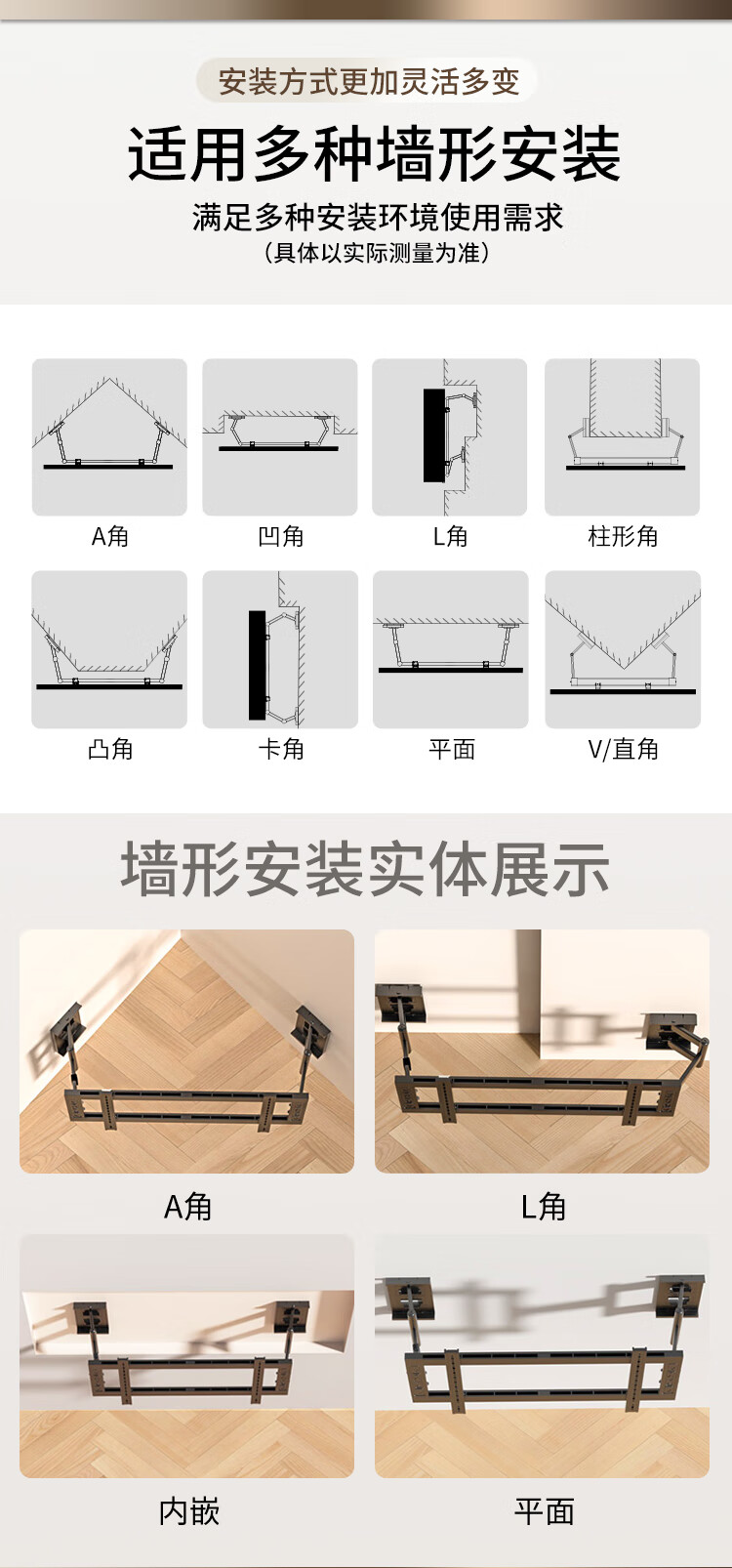 安装方式更加灵活多变

适用多种墙形安装

满足多种安装环境使用需求
(具体以实际测量为准)

A角
凹角
L角
柱形角

凸角
卡角
平面
V/直角

墙形安装实体展示

A角
L角

内嵌
平面