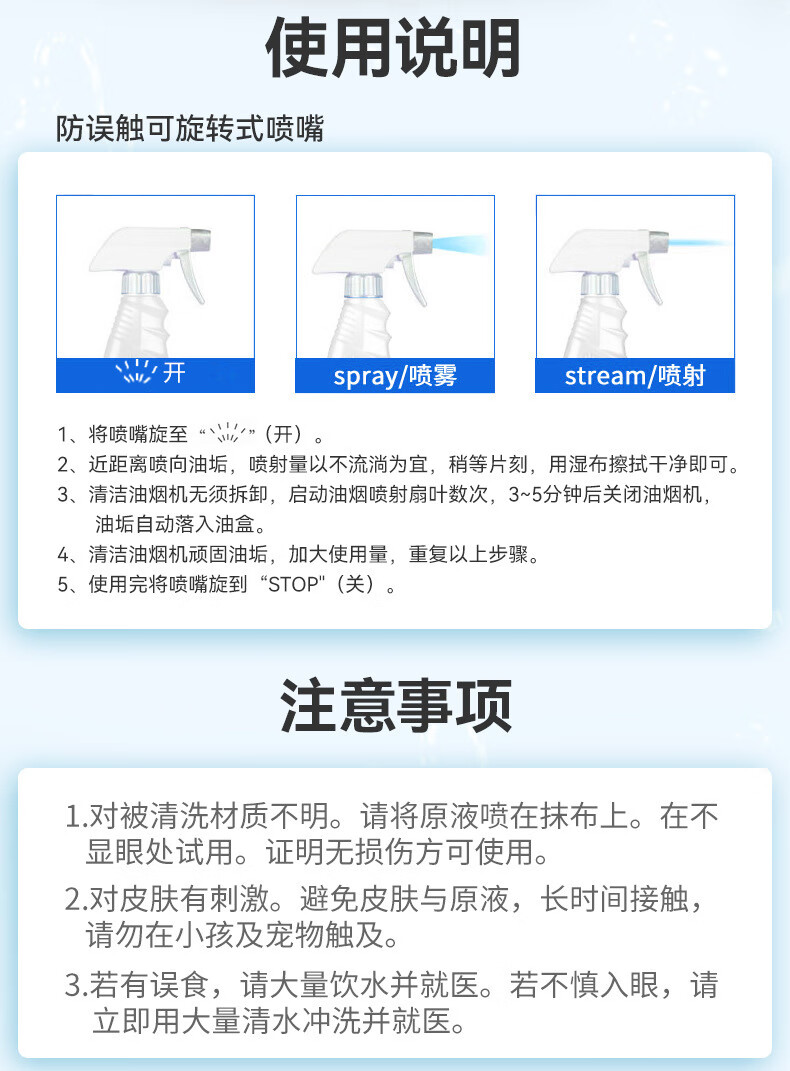 使用说明

防误触可旋转式喷嘴

开

spray/喷雾

stream/喷射

1、将喷嘴旋至“ ”（开）。
2、近距离喷向油垢，喷射量以不流淌为宜，稍等片刻，用湿布擦拭干净即可。
3、清洁油烟机无须拆卸，启动油烟喷射扇叶数次，3~5分钟后关闭油烟机，油垢自动落入油盒。
4、清洁油烟机顽固油垢，加大使用量，重复以上步骤。
5、使用完将喷嘴旋到“STOP"（关）。

注意事项

1.对被清洗材质不明。请将原液喷在抹布上。在不显眼处试用。证明无损伤方可使用。

2.对皮肤有刺激。避免皮肤与原液，长时间接触，请勿在小孩及宠物触及。

3.若有误食，请大量饮水并就医。若不慎入眼，请立即用大量清水冲洗并就医。