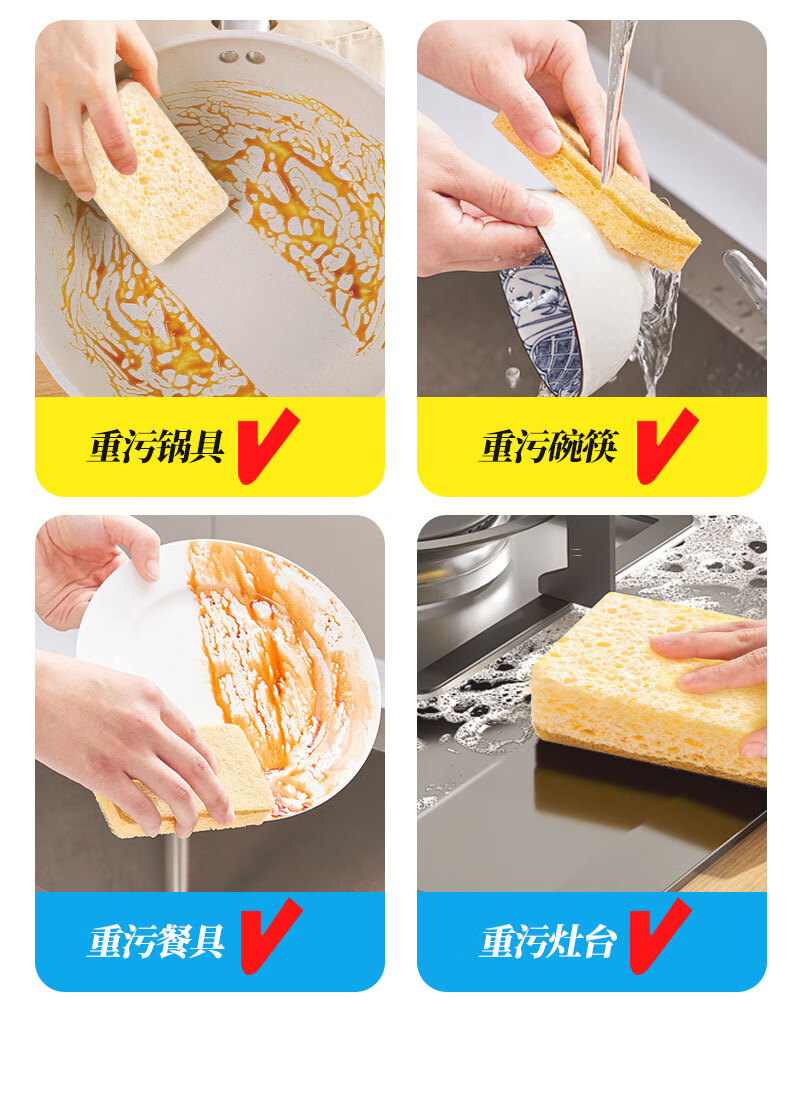 重污锅具

重污碗筷

重污餐具

重污灶台