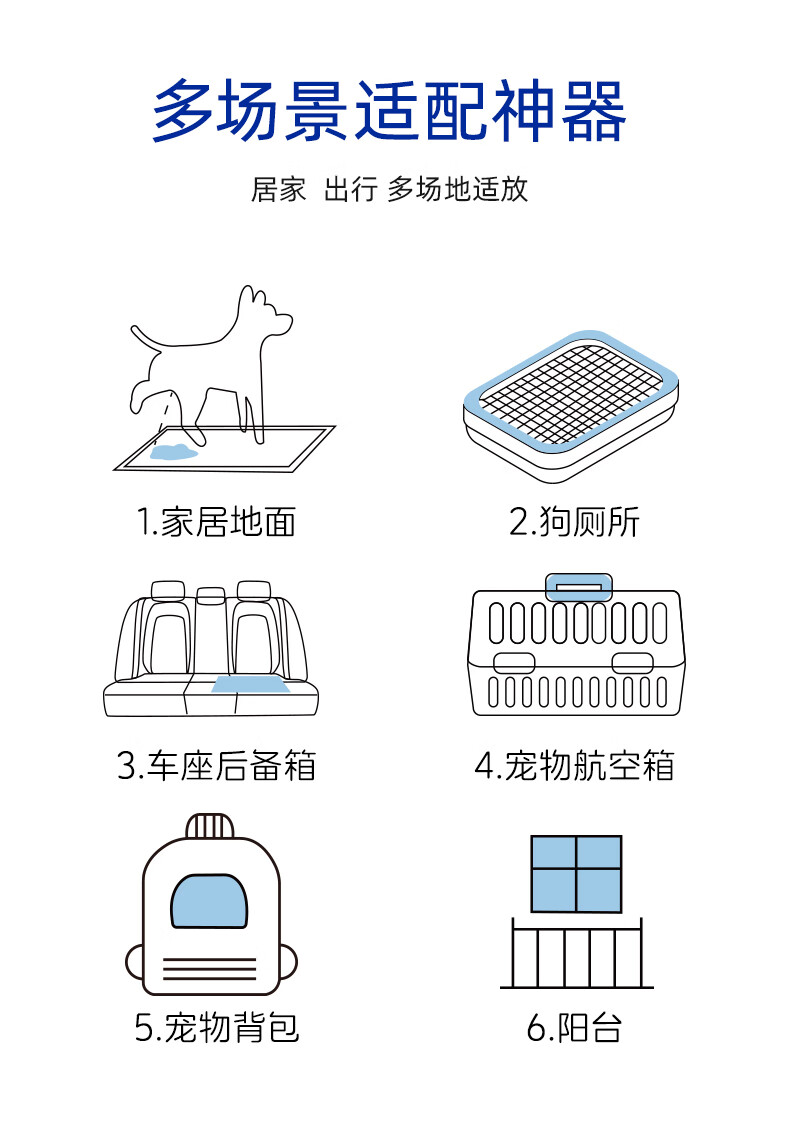 多场景适配神器

居家 出行 多场地适放

1.家居地面

2.狗厕所

3.车座后备箱

4.宠物航空箱

5.宠物背包

6.阳台