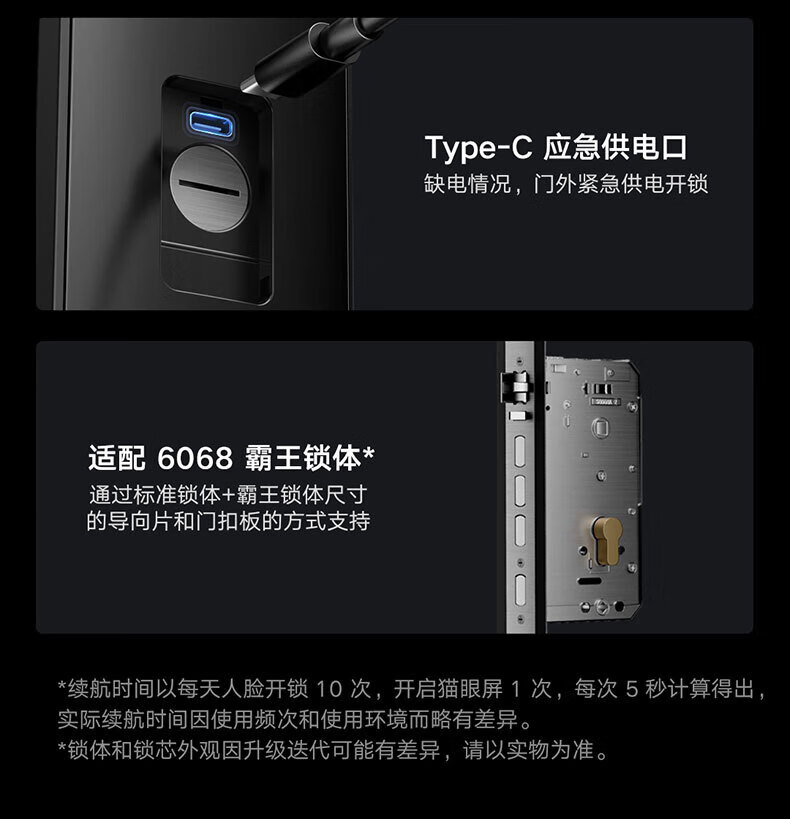 Type-C 应急供电口
缺电情况，门外紧急供电开锁

适配 6068 霸王锁体*
通过标准锁体+霸王锁体尺寸的导向片和门扣板的方式支持

*续航时间以每天人脸开锁 10 次，开启猫眼屏 1 次，每次 5 秒计算得出，实际续航时间因使用频次和使用环境而略有差异。
*锁体和锁芯外观因升级迭代可能有差异，请以实物为准。