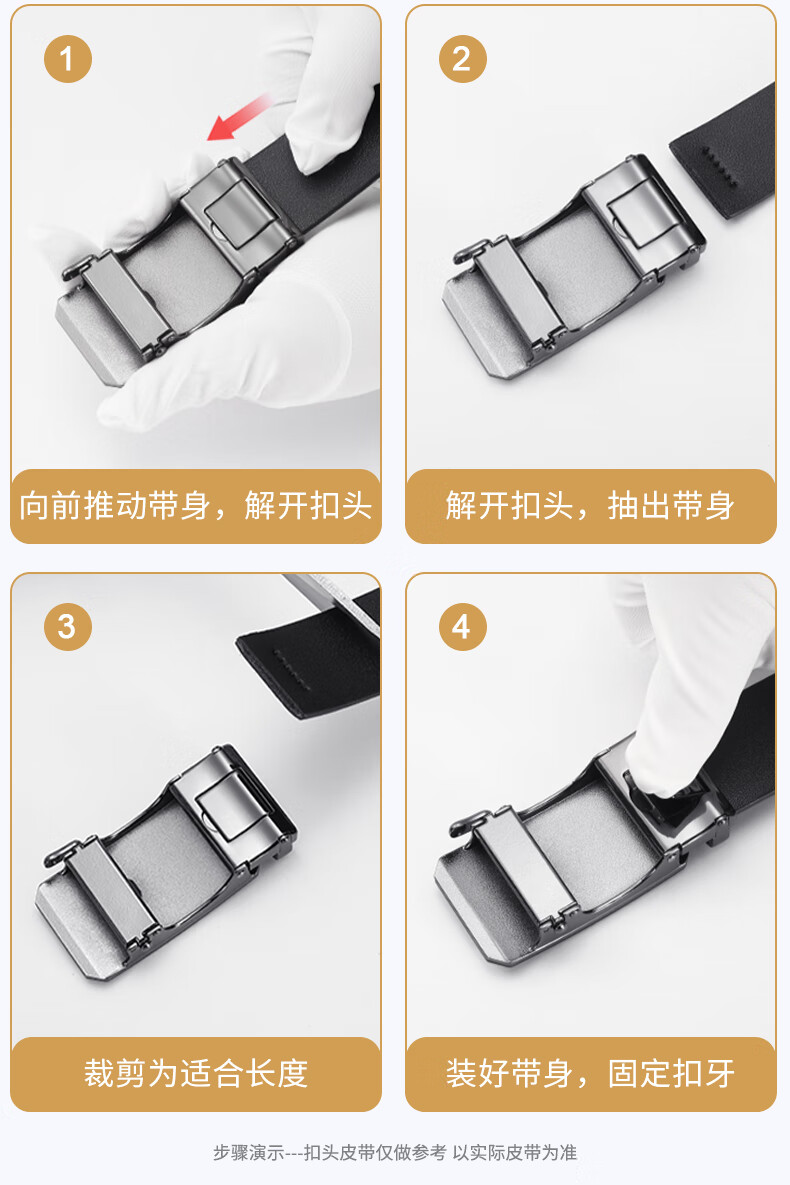 1

向前推动带身，解开扣头

2

解开扣头，抽出带身

3

裁剪为适合长度

4

装好带身，固定扣牙

步骤演示---扣头皮带仅做参考 以实际皮带为准