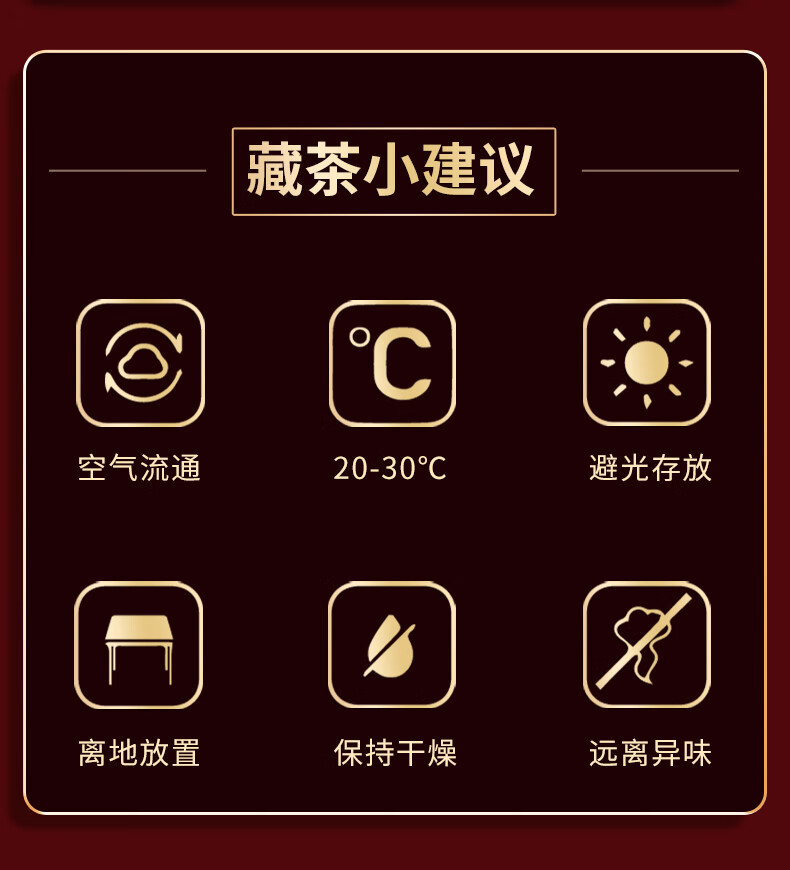 藏茶小建议

°C

空气流通

20-30°C

避光存放

离地放置

保持干燥

远离异味