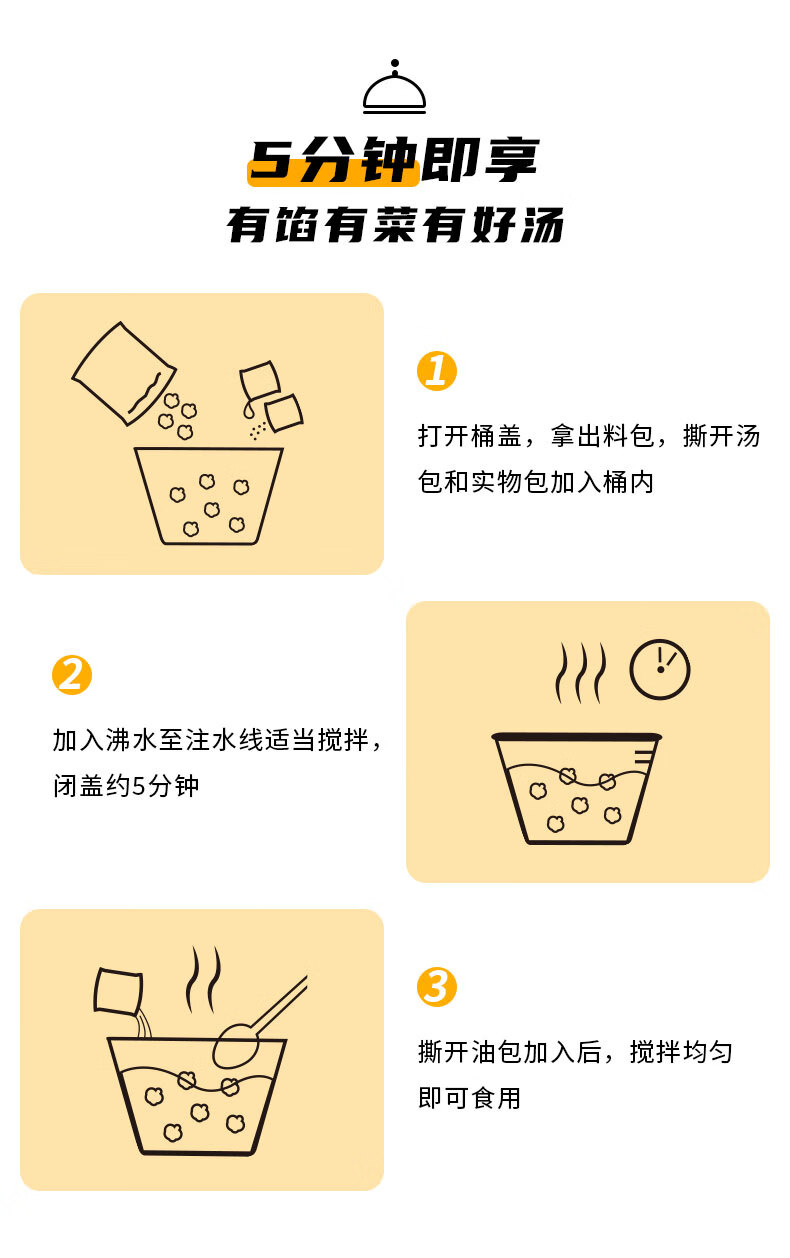 5分钟即享
有馅有菜有好汤

1

打开桶盖，拿出料包，撕开汤包和实物包加入桶内

2

加入沸水至注水线适当搅拌，闭盖约5分钟

3

撕开油包加入后，搅拌均匀即可食用