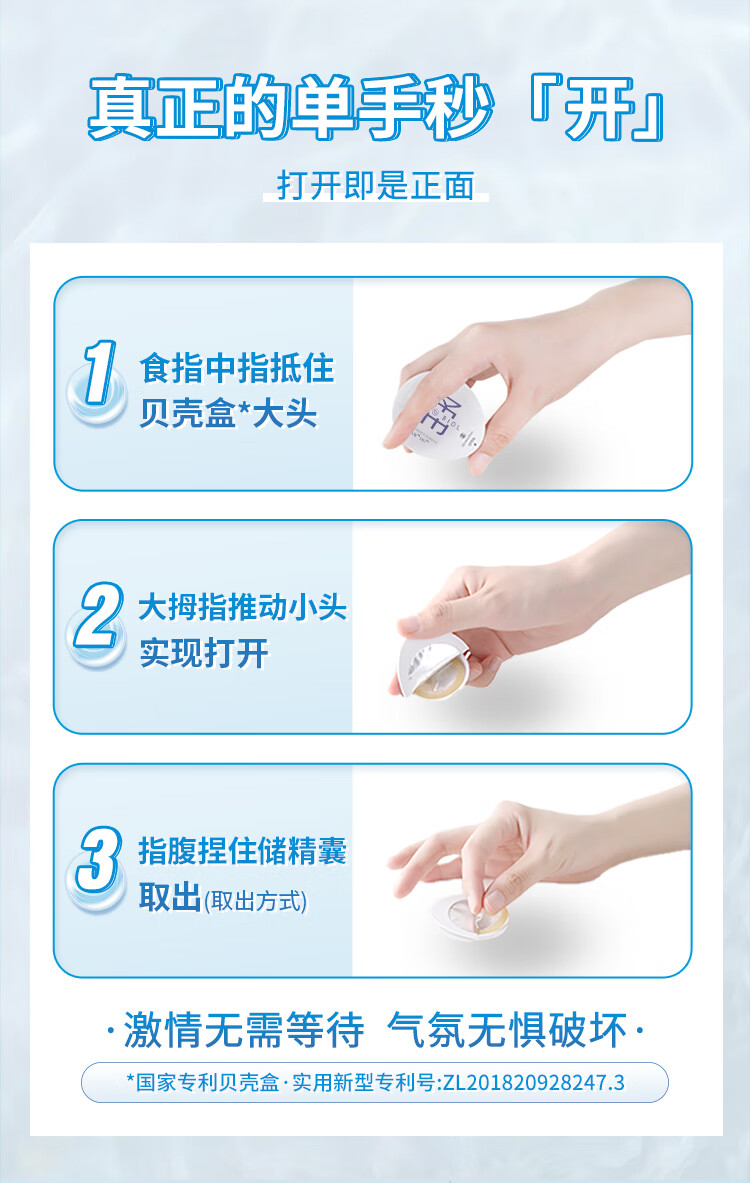 真正的单手秒「开」

打开即是正面

1 食指中指抵住贝壳盒*大头

2 大拇指推动小头实现打开

3 指腹捏住储精囊取出(取出方式)

·激情无需等待 气氛无惧破坏·

*国家专利贝壳盒·实用新型专利号:ZL201820928247.3