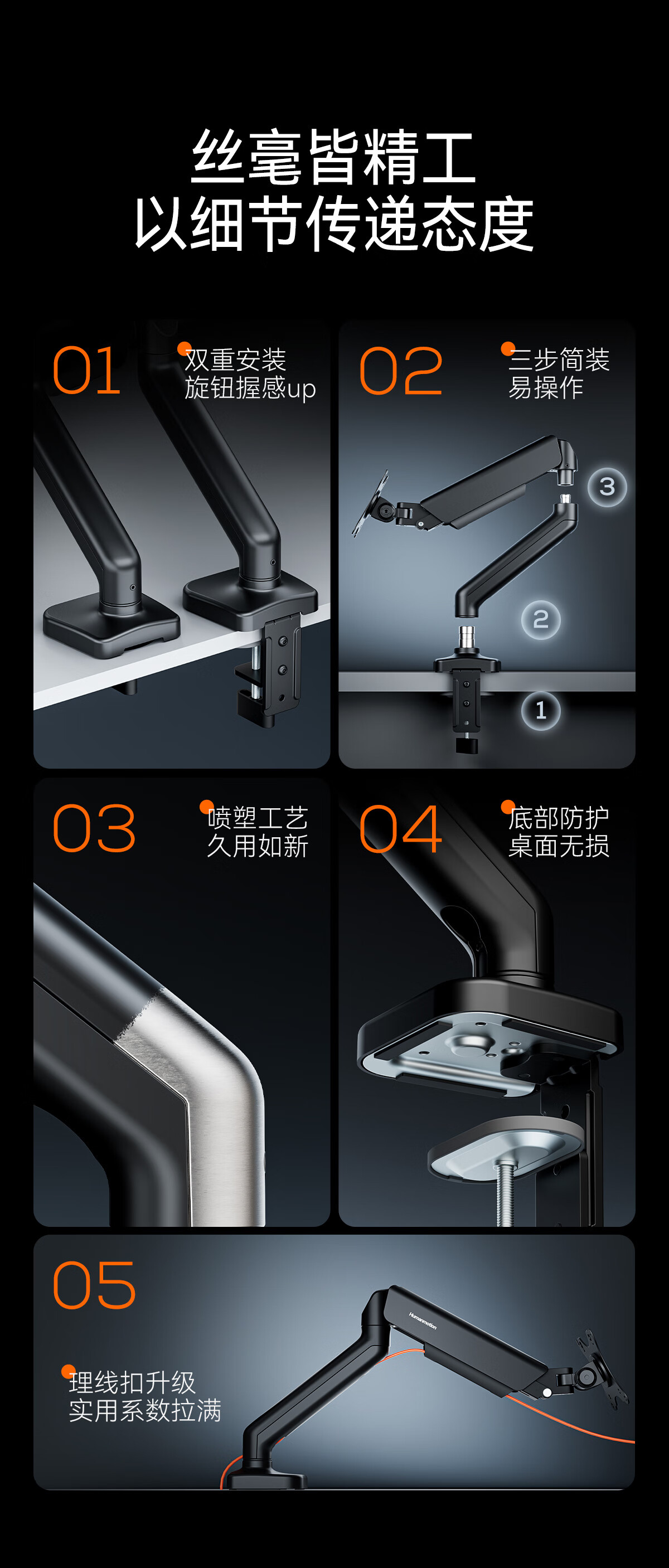 丝毫皆精工
以细节传递态度

01
双重安装
旋钮握感up

02
三步简装
易操作

3
2
1

03
喷塑工艺
久用如新

04
底部防护
桌面无损

05
理线扣升级
实用系数拉满

Humanmotion