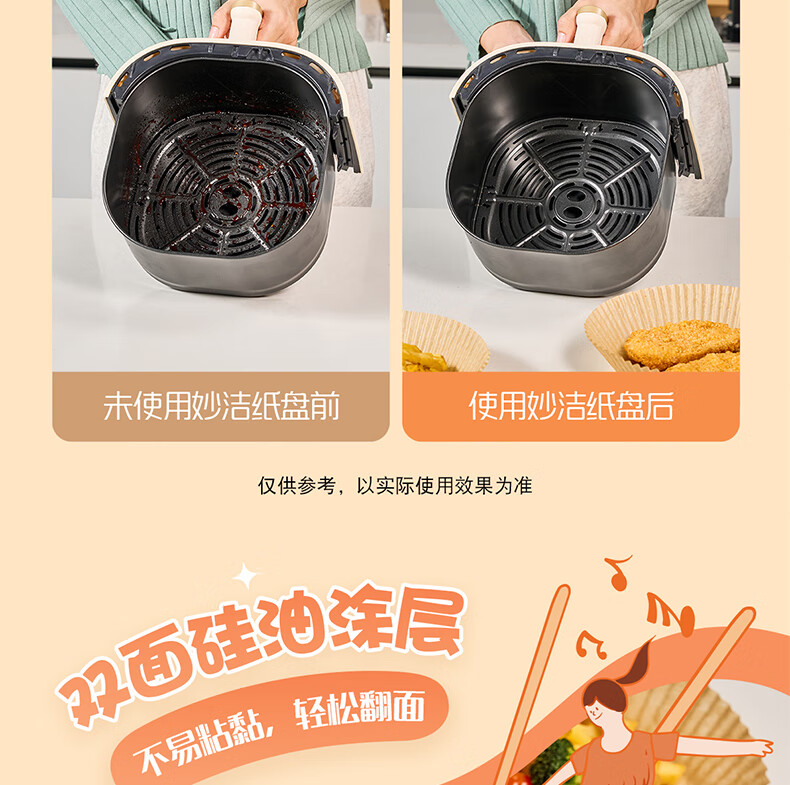 未使用妙洁纸盘前

使用妙洁纸盘后

仅供参考，以实际使用效果为准

双面硅油涂层

不易粘黏，轻松翻面