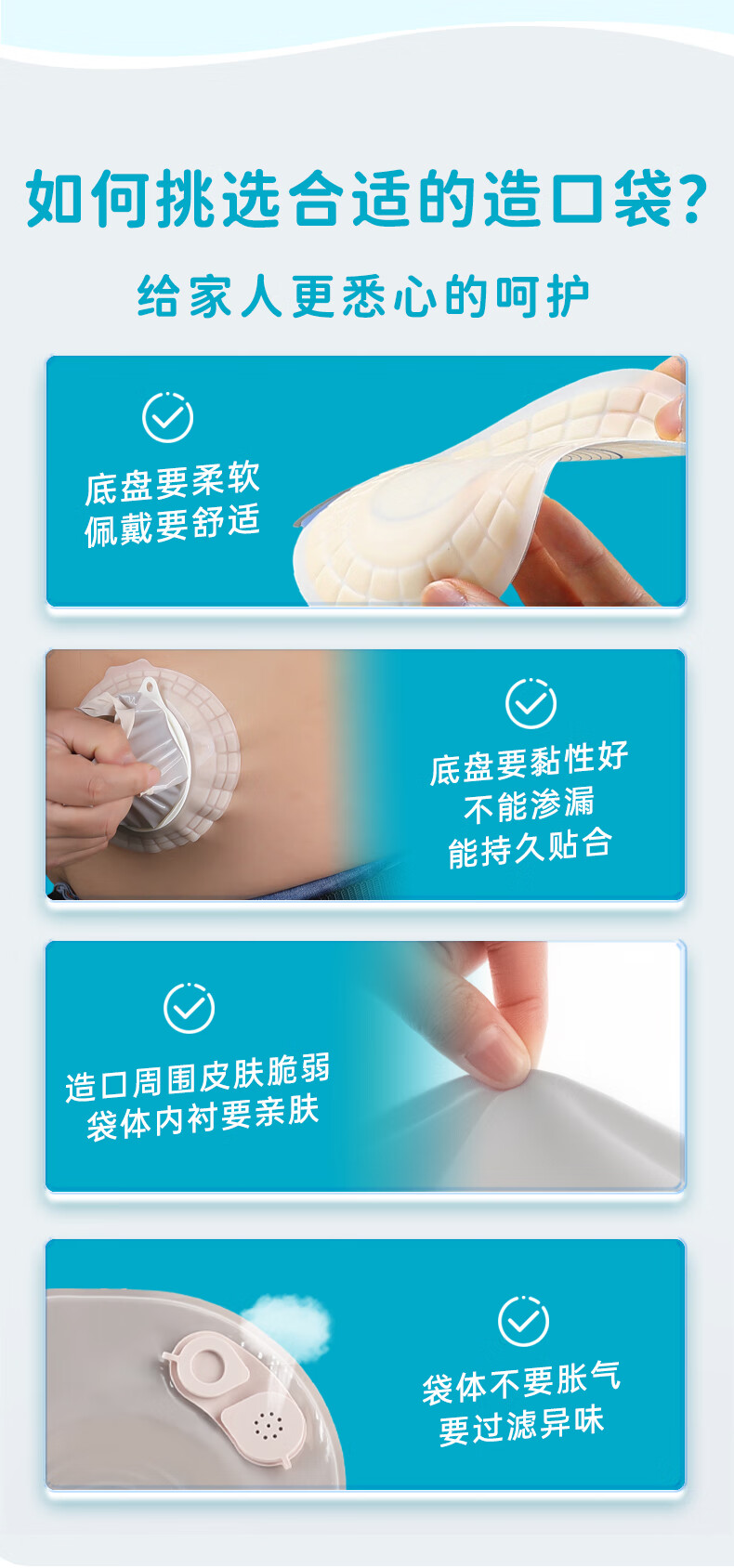 如何挑选合适的造口袋?

给家人更悉心的呵护

底盘要柔软
佩戴要舒适

底盘要黏性好
不能渗漏
能持久贴合

造口周围皮肤脆弱
袋体内衬要亲肤

袋体不要胀气
要过滤异味