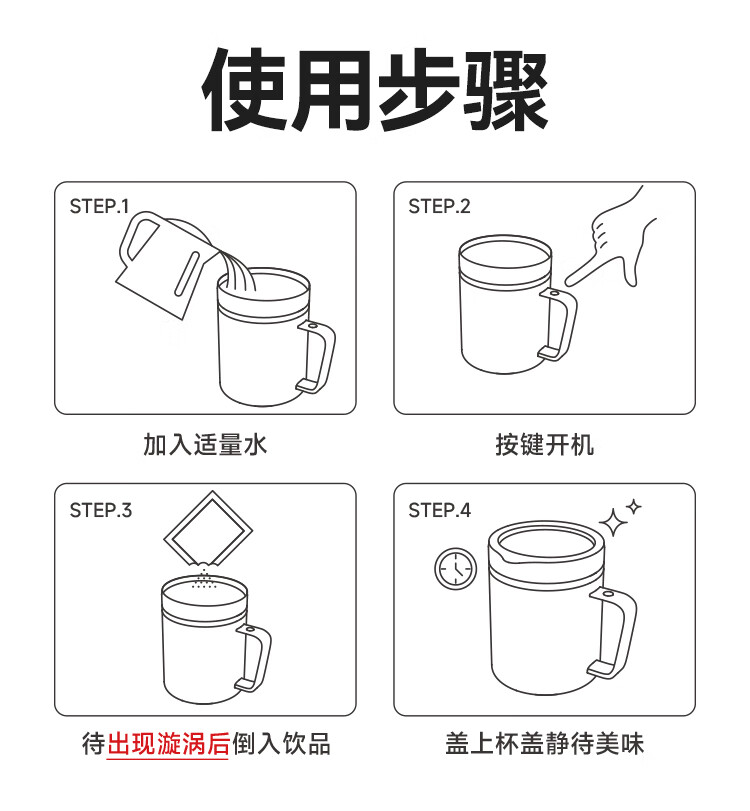 使用步骤

STEP.1

加入适量水

STEP.2

按键开机

STEP.3

待出现漩涡后倒入饮品

STEP.4

盖上杯盖静待美味