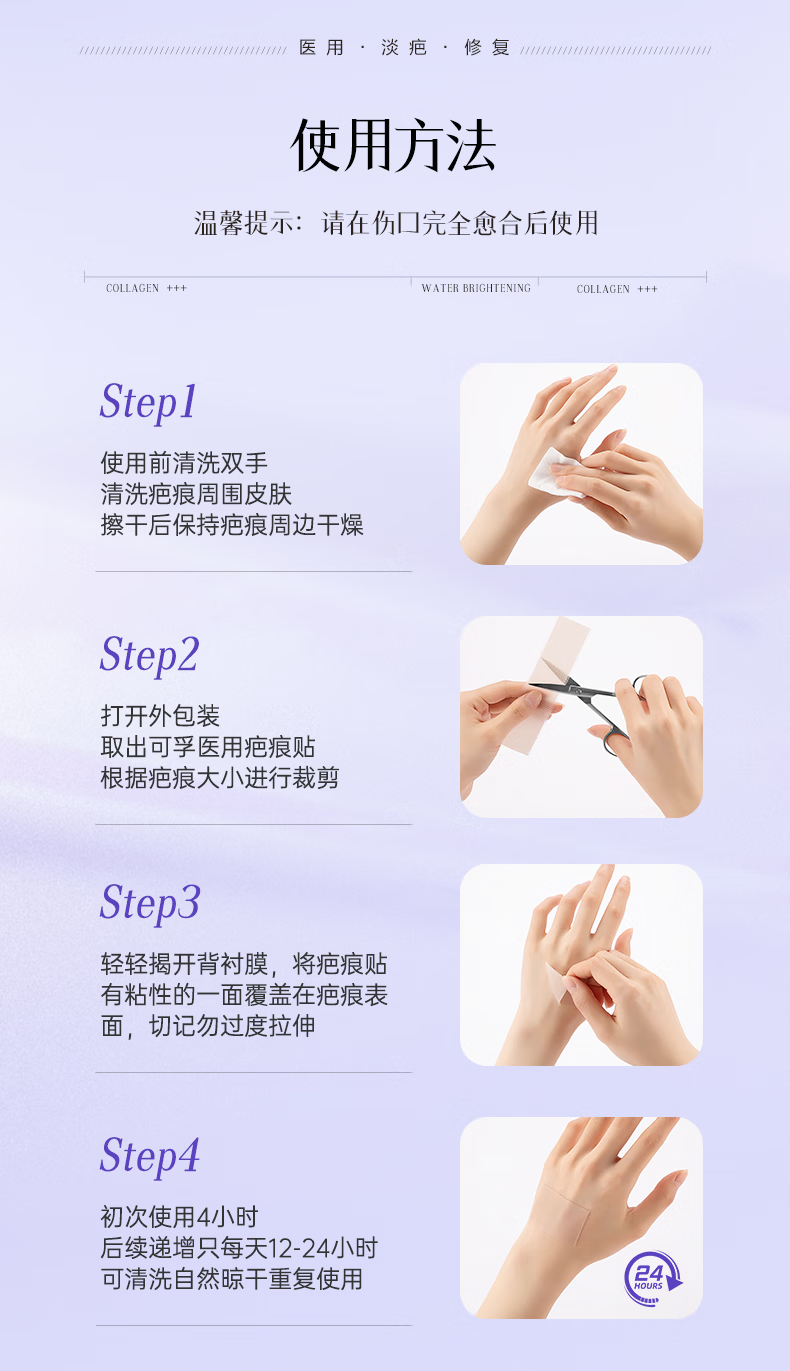 医用 · 淡疤 · 修复

使用方法

温馨提示：请在伤口完全愈合后使用

COLLAGEN +++

WATER BRIGHTENING

COLLAGEN +++

Step1

使用前清洗双手
清洗疤痕周围皮肤
擦干后保持疤痕周边干燥

Step2

打开外包装
取出可孚医用疤痕贴
根据疤痕大小进行裁剪

Step3

轻轻揭开背衬膜，将疤痕贴有粘性的一面覆盖在疤痕表面，切记勿过度拉伸

Step4

初次使用4小时
后续递增只每天12-24小时
可清洗自然晾干重复使用

24 HOURS