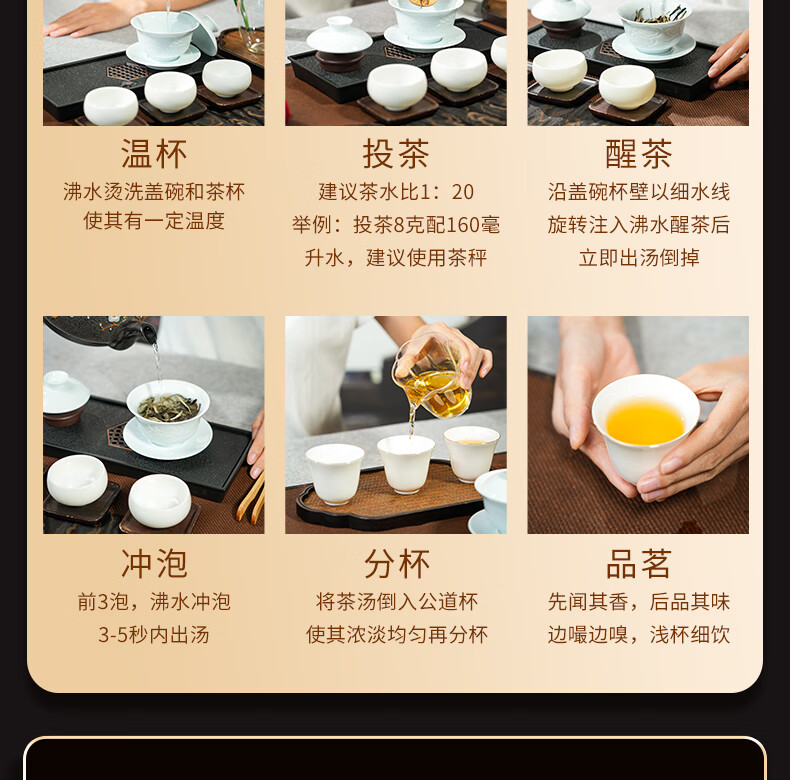 温杯
沸水烫洗盖碗和茶杯
使其有一定温度

投茶
建议茶水比1：20
举例：投茶8克配160毫升水，建议使用茶秤

醒茶
沿盖碗杯壁以细水线
旋转注入沸水醒茶后
立即出汤倒掉

冲泡
前3泡，沸水冲泡
3-5秒内出汤

分杯
将茶汤倒入公道杯
使其浓淡均匀再分杯

品茗
先闻其香，后品其味
边嘬边嗅，浅杯细饮