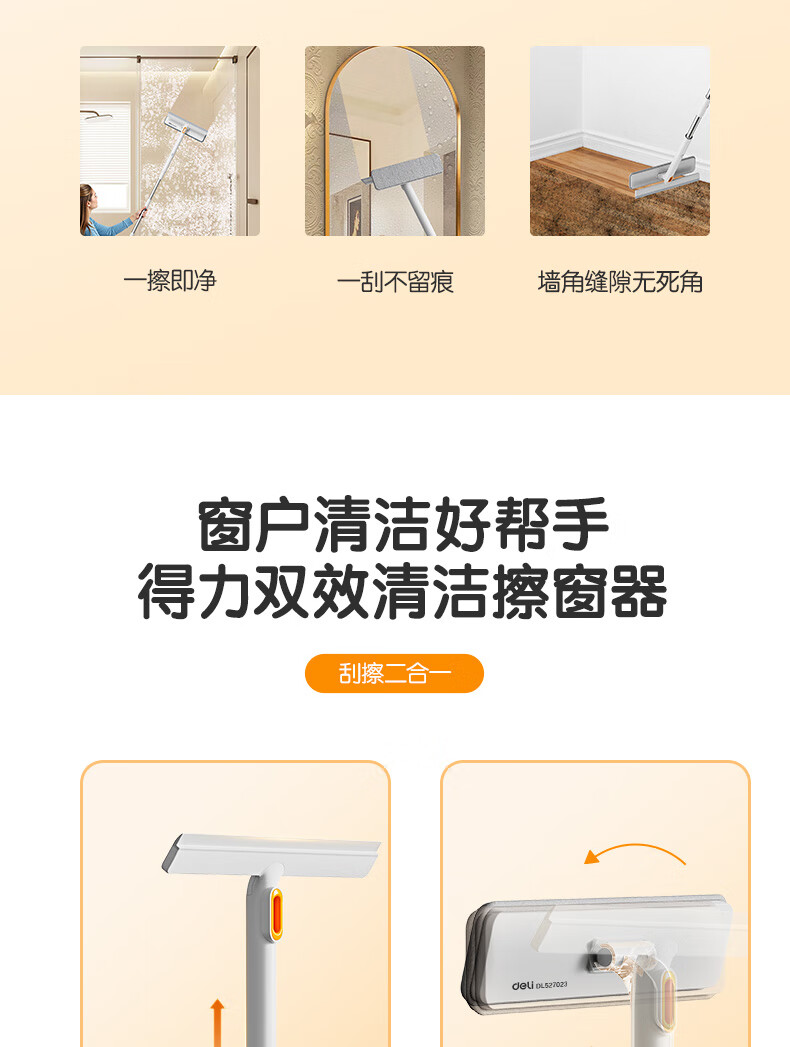 一擦即净

一刮不留痕

墙角缝隙无死角

窗户清洁好帮手
得力双效清洁擦窗器

刮擦二合一

deli DL527023