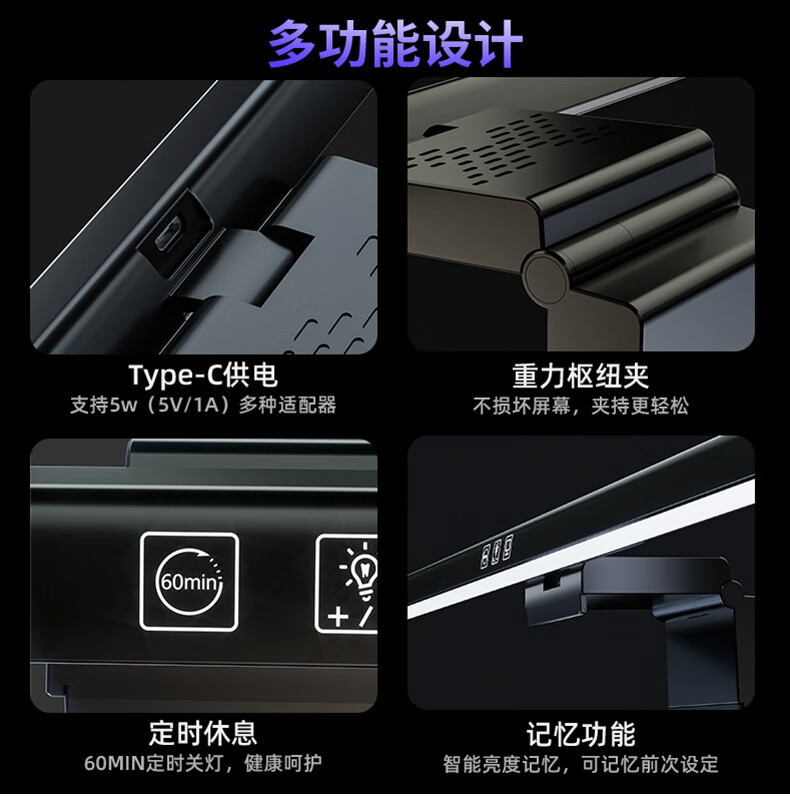 多功能设计

Type-C供电
支持5w（5V/1A）多种适配器

重力枢纽夹
不损坏屏幕，夹持更轻松

60min

+ /

定时休息
60MIN定时关灯，健康呵护

记忆功能
智能亮度记忆，可记忆前次设定