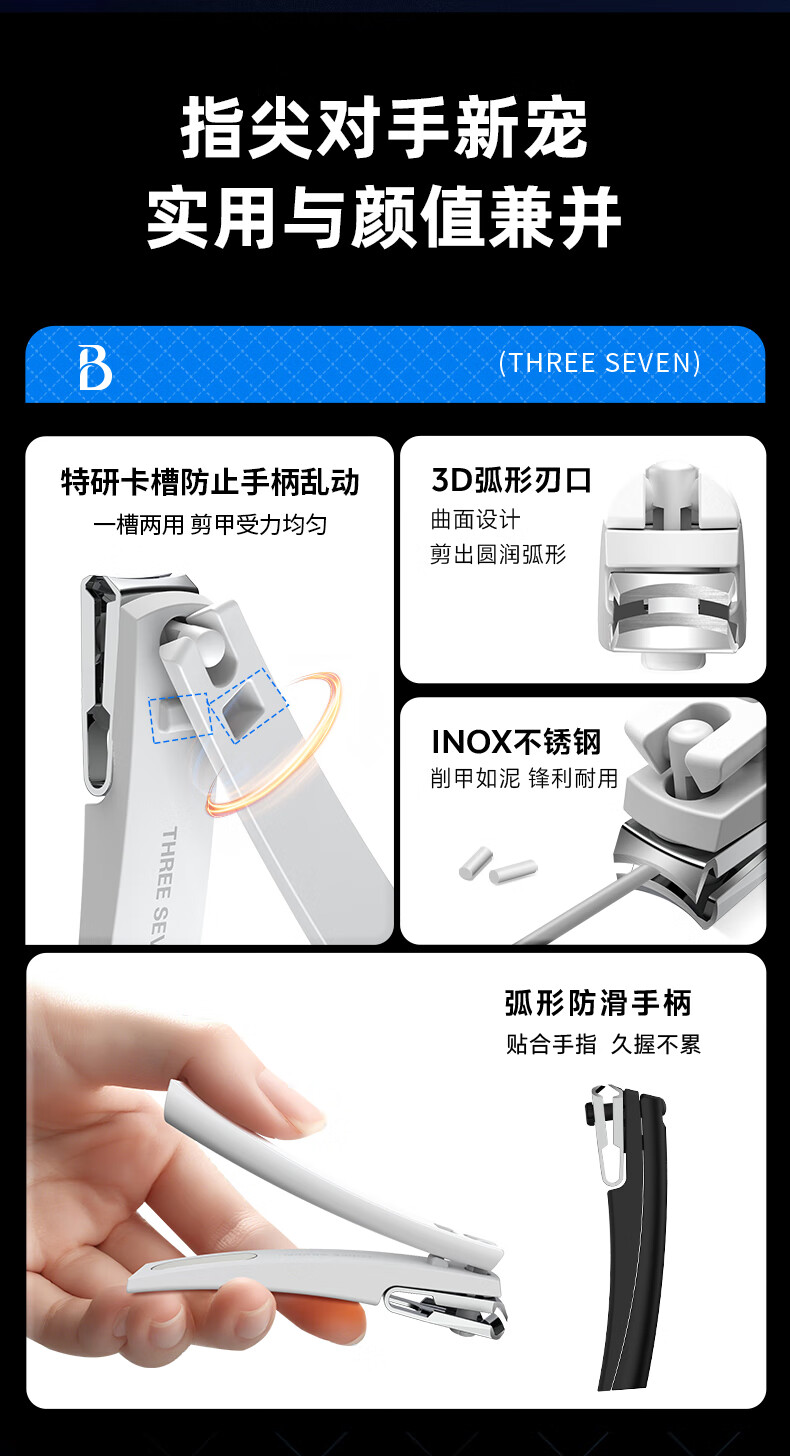 指尖对手新宠
实用与颜值兼并

B

(THREE SEVEN)

特研卡槽防止手柄乱动
一槽两用 剪甲受力均匀

THREE SEV

3D弧形刃口
曲面设计
剪出圆润弧形

INOX不锈钢
削甲如泥 锋利耐用

弧形防滑手柄
贴合手指 久握不累