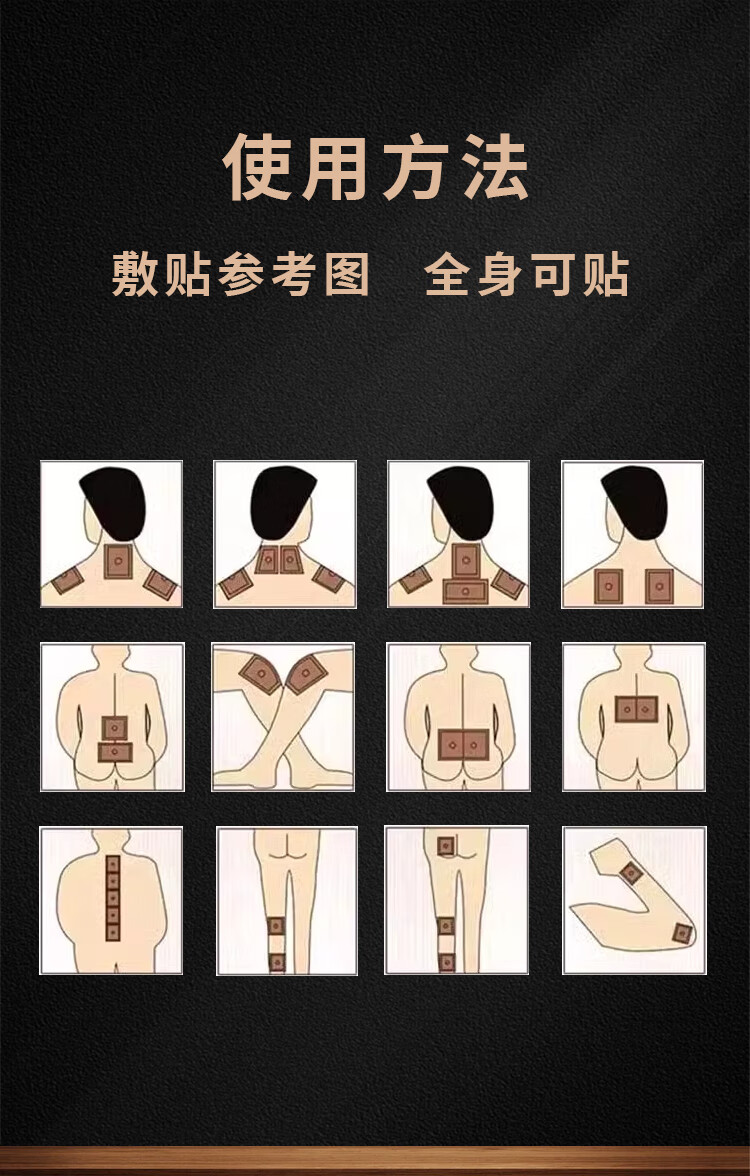 使用方法

敷贴参考图　全身可贴