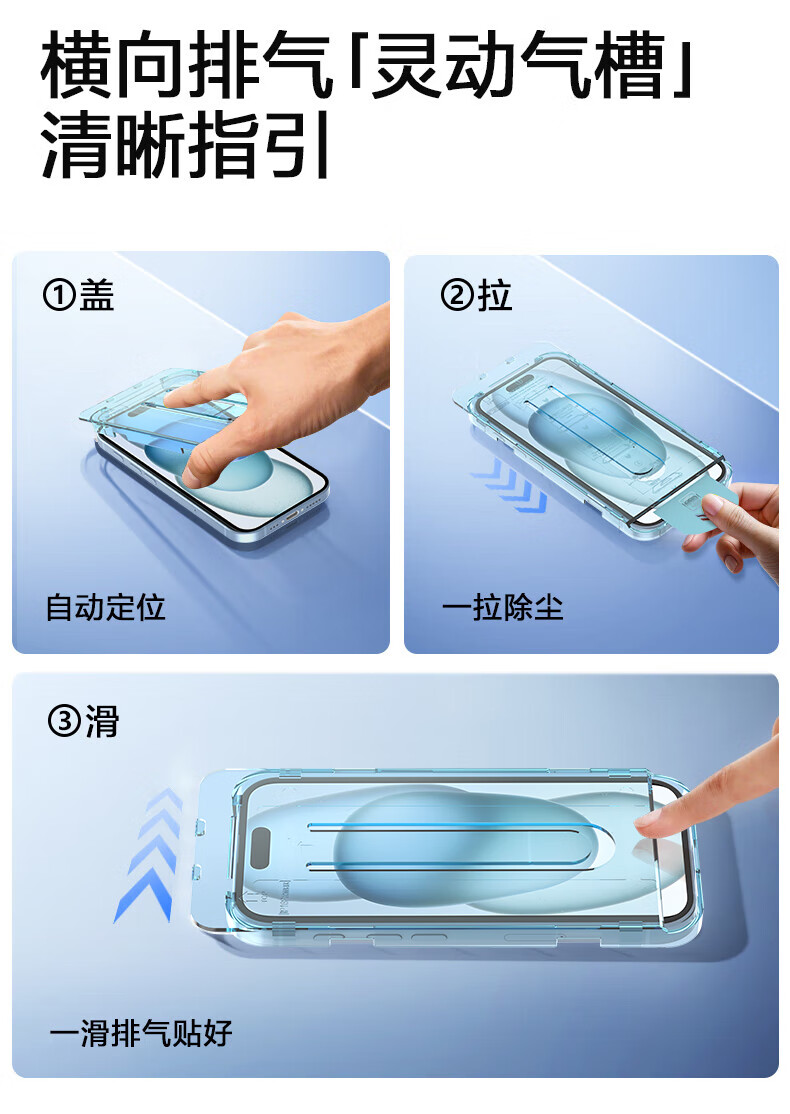 横向排气「灵动气槽」
清晰指引

①盖

自动定位

②拉

一拉除尘

③滑

一滑排气贴好