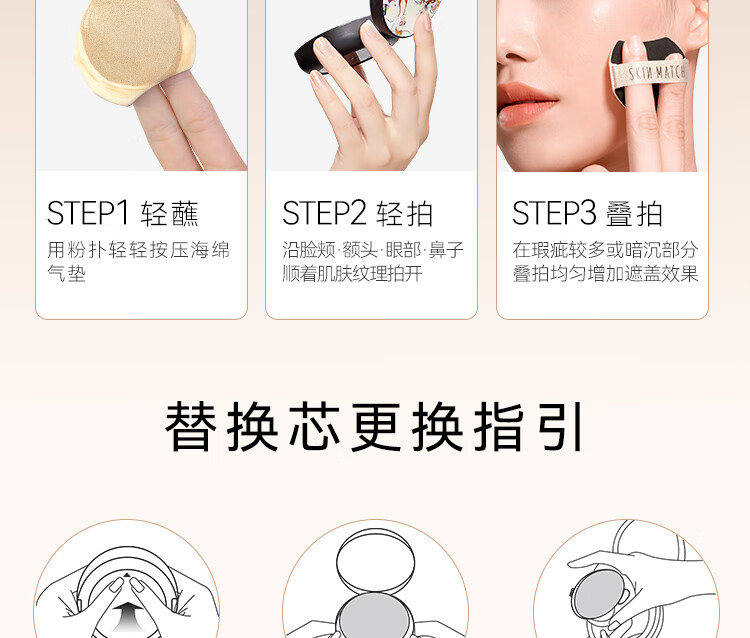 SKIN MATCH

STEP1 轻蘸
用粉扑轻轻按压海绵气垫

STEP2 轻拍
沿脸颊·额头·眼部·鼻子顺着肌肤纹理拍开

STEP3 叠拍
在瑕疵较多或暗沉部分叠拍均匀增加遮盖效果

替换芯更换指引