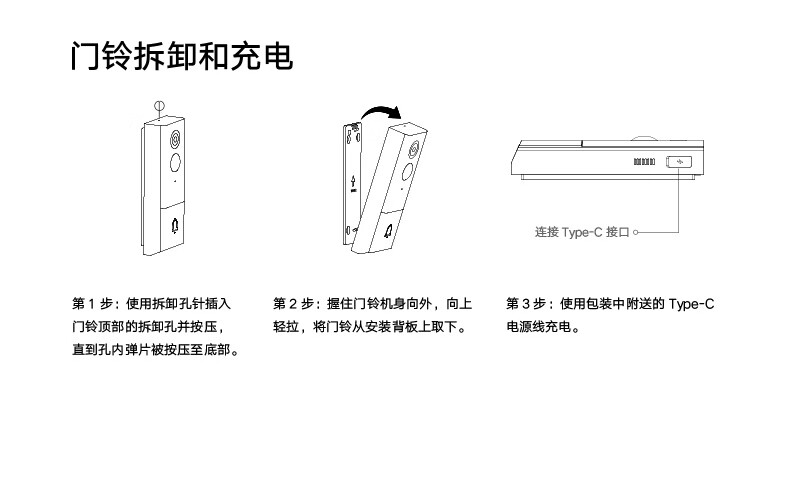 门铃拆卸和充电

连接 Type-C 接口

第 1 步：使用拆卸孔针插入门铃顶部的拆卸孔并按压，直到孔内弹片被按压至底部。

第 2 步：握住门铃机身向外，向上轻拉，将门铃从安装背板上取下。

第 3 步：使用包装中附送的 Type-C 电源线充电。