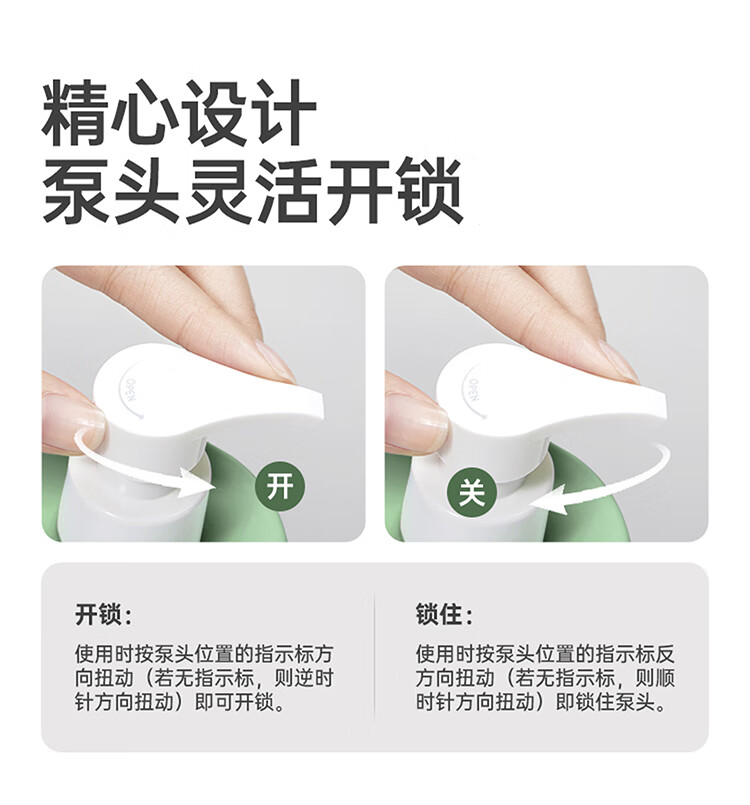 精心设计
泵头灵活开锁

OPEN

开

OPEN

关

开锁：

使用时按泵头位置的指示标方向扭动（若无指示标，则逆时针方向扭动）即可开锁。

锁住：

使用时按泵头位置的指示标反方向扭动（若无指示标，则顺时针方向扭动）即锁住泵头。