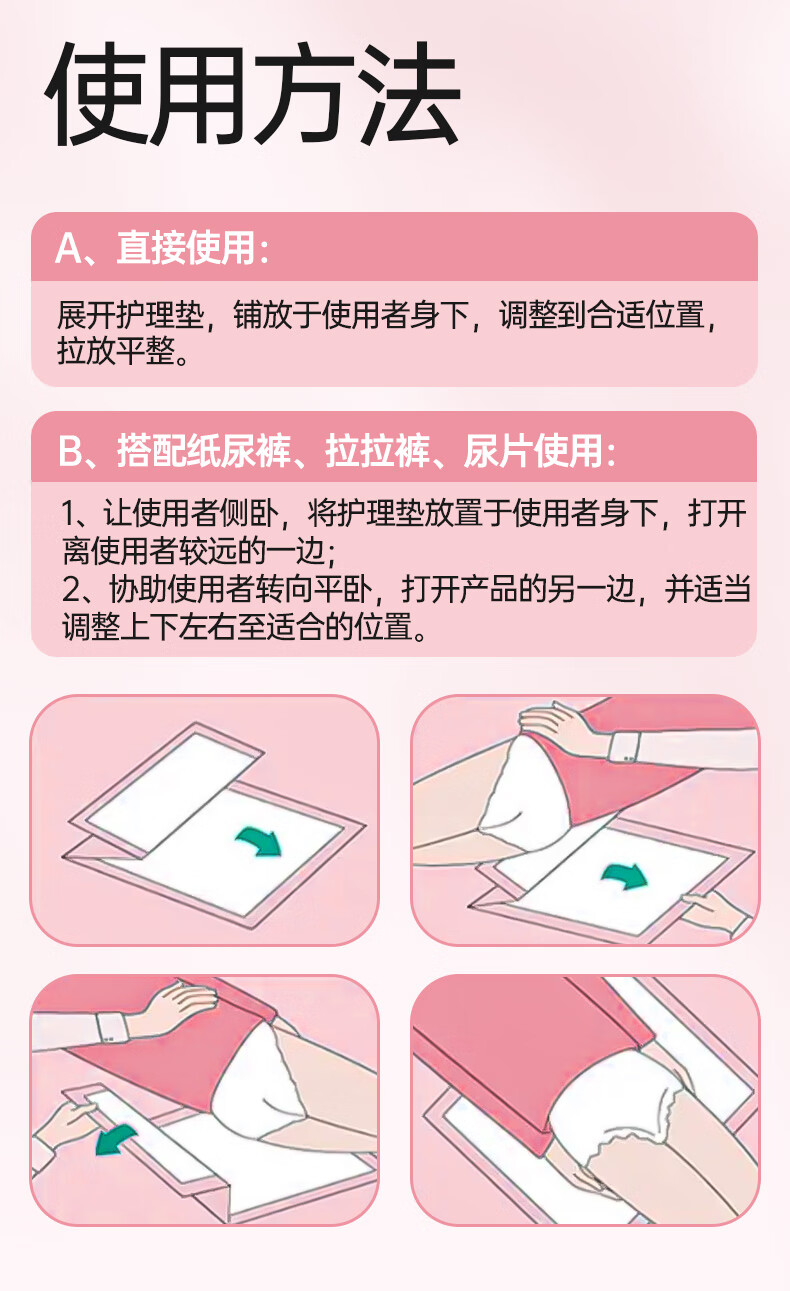 使用方法

A、直接使用：

展开护理垫，铺放于使用者身下，调整到合适位置，拉放平整。

B、搭配纸尿裤、拉拉裤、尿片使用：

1、让使用者侧卧，将护理垫放置于使用者身下，打开离使用者较远的一边；
2、协助使用者转向平卧，打开产品的另一边，并适当调整上下左右至适合的位置。