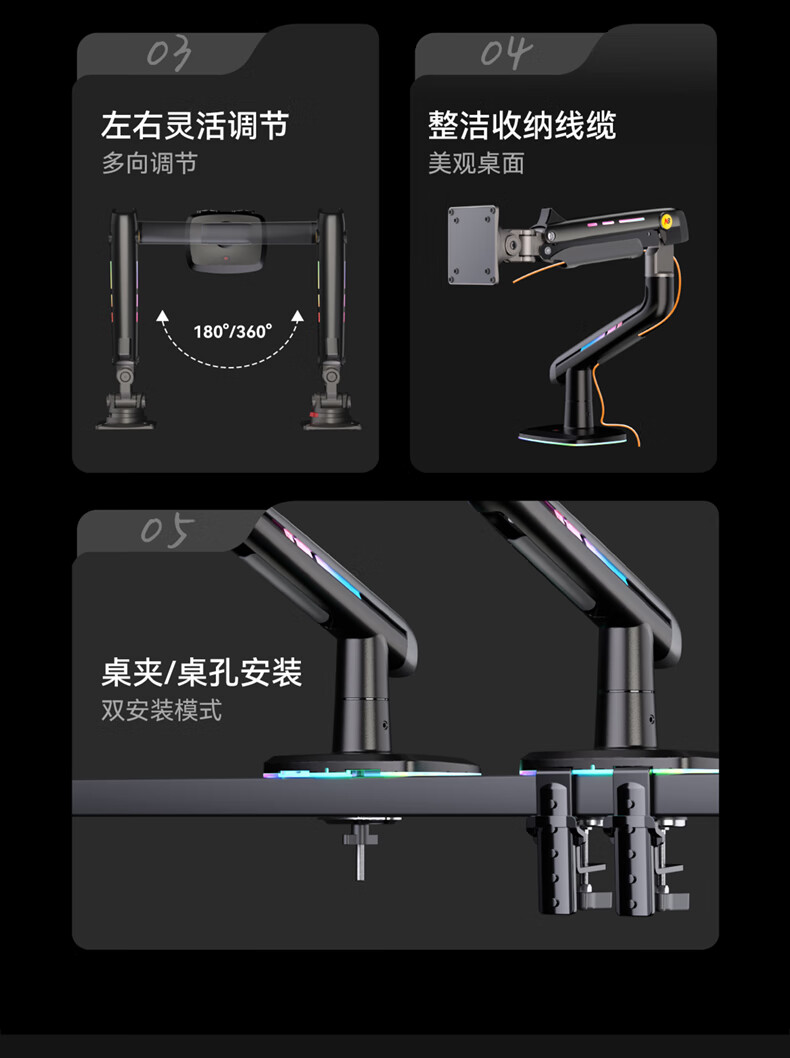 03

左右灵活调节

多向调节

180°/360°

04

整洁收纳线缆

美观桌面

05

桌夹/桌孔安装

双安装模式