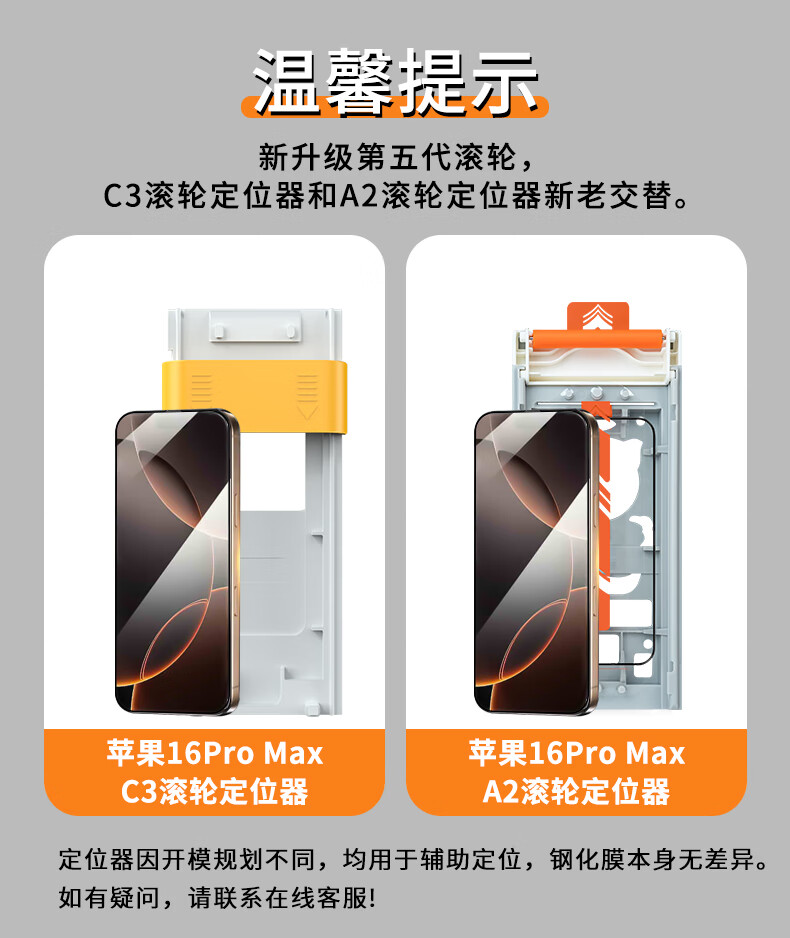 温馨提示

新升级第五代滚轮，
C3滚轮定位器和A2滚轮定位器新老交替。

苹果16Pro Max
C3滚轮定位器

苹果16Pro Max
A2滚轮定位器

定位器因开模规划不同，均用于辅助定位，钢化膜本身无差异。
如有疑问，请联系在线客服！