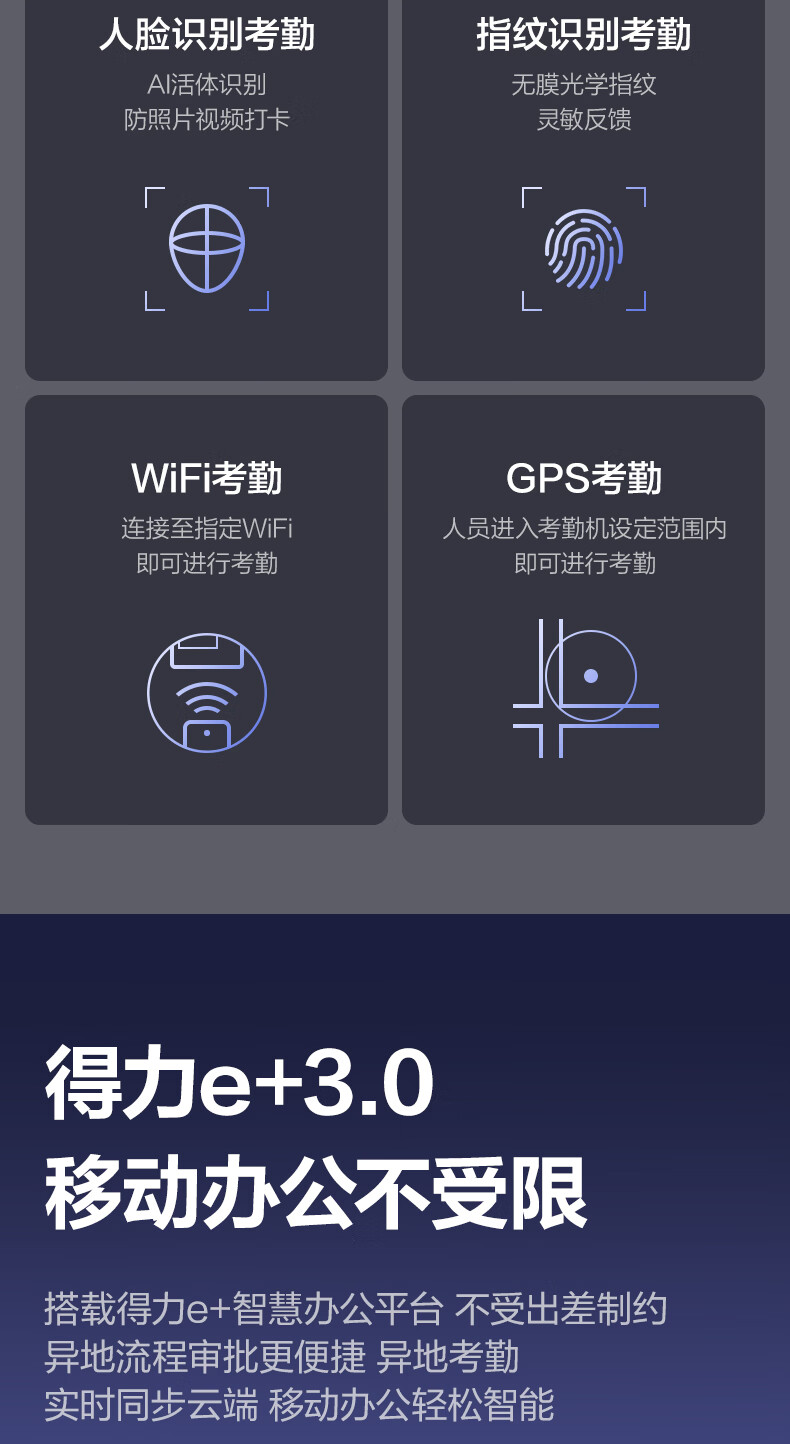 人脸识别考勤
AI活体识别
防照片视频打卡

指纹识别考勤
无膜光学指纹
灵敏反馈

WiFi考勤
连接至指定WiFi
即可进行考勤

GPS考勤
人员进入考勤机设定范围内
即可进行考勤

得力e+3.0
移动办公不受限

搭载得力e+智慧办公平台 不受出差制约
异地流程审批更便捷 异地考勤
实时同步云端 移动办公轻松智能