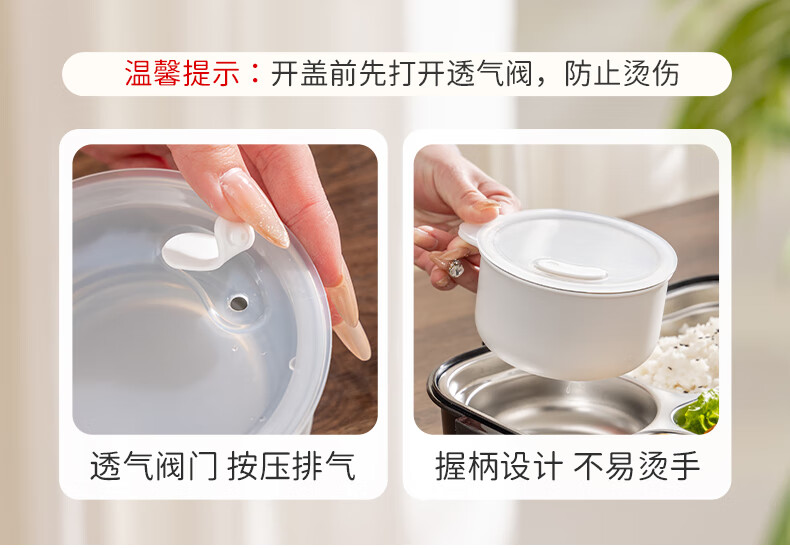 温馨提示：开盖前先打开透气阀，防止烫伤

透气阀门 按压排气

握柄设计 不易烫手