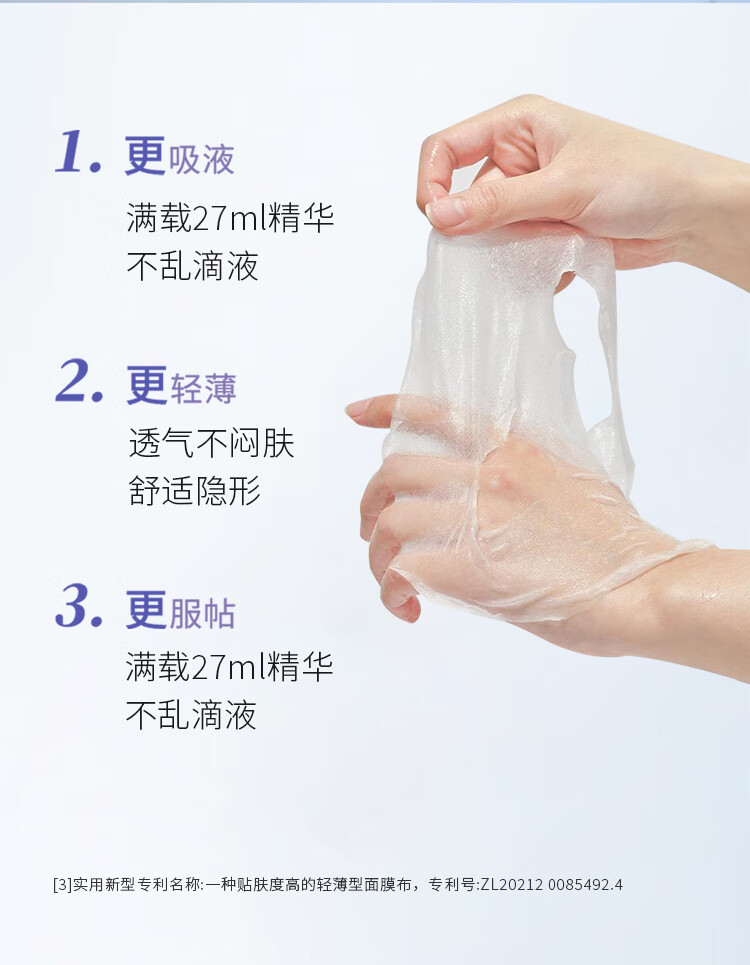 1. 更吸液

满载27ml精华
不乱滴液

2. 更轻薄

透气不闷肤
舒适隐形

3. 更服帖

满载27ml精华
不乱滴液

[3]实用新型专利名称:一种贴肤度高的轻薄型面膜布，专利号:ZL20212 0085492.4