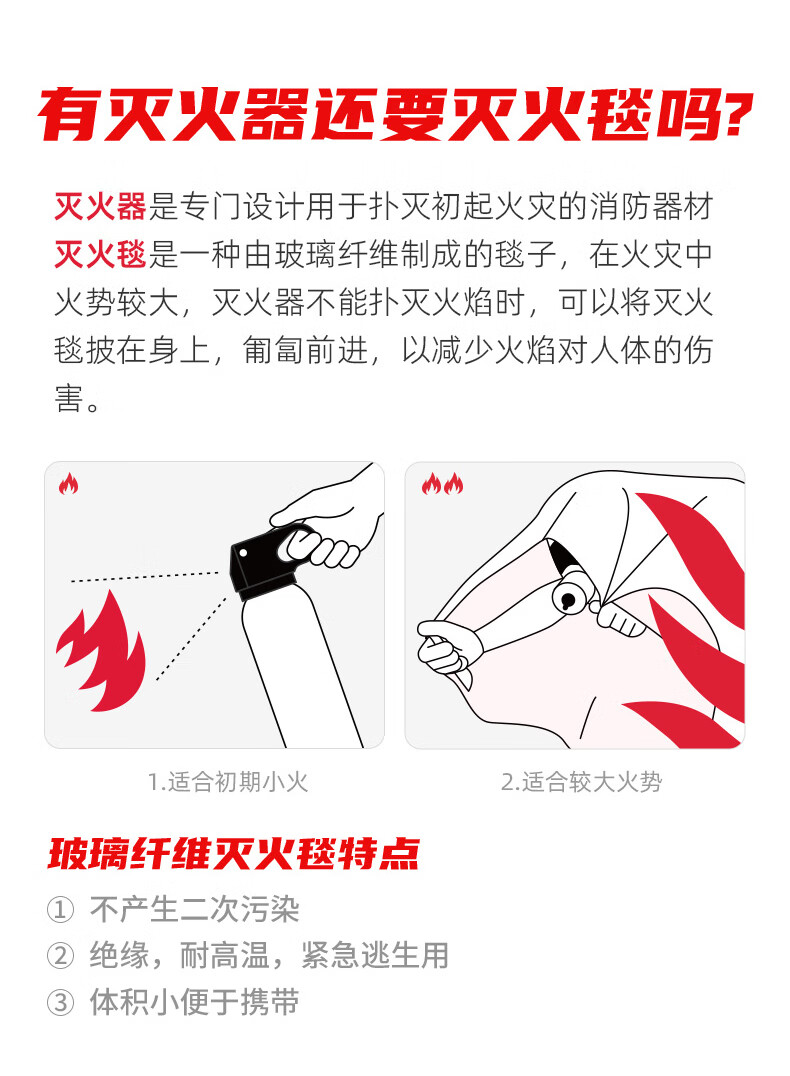 有灭火器还要灭火毯吗?

灭火器是专门设计用于扑灭初起火灾的消防器材
灭火毯是一种由玻璃纤维制成的毯子，在火灾中火势较大，灭火器不能扑灭火焰时，可以将灭火毯披在身上，匍匐前进，以减少火焰对人体的伤害。

1.适合初期小火

2.适合较大火势

玻璃纤维灭火毯特点

① 不产生二次污染
② 绝缘，耐高温，紧急逃生用
③ 体积小便于携带