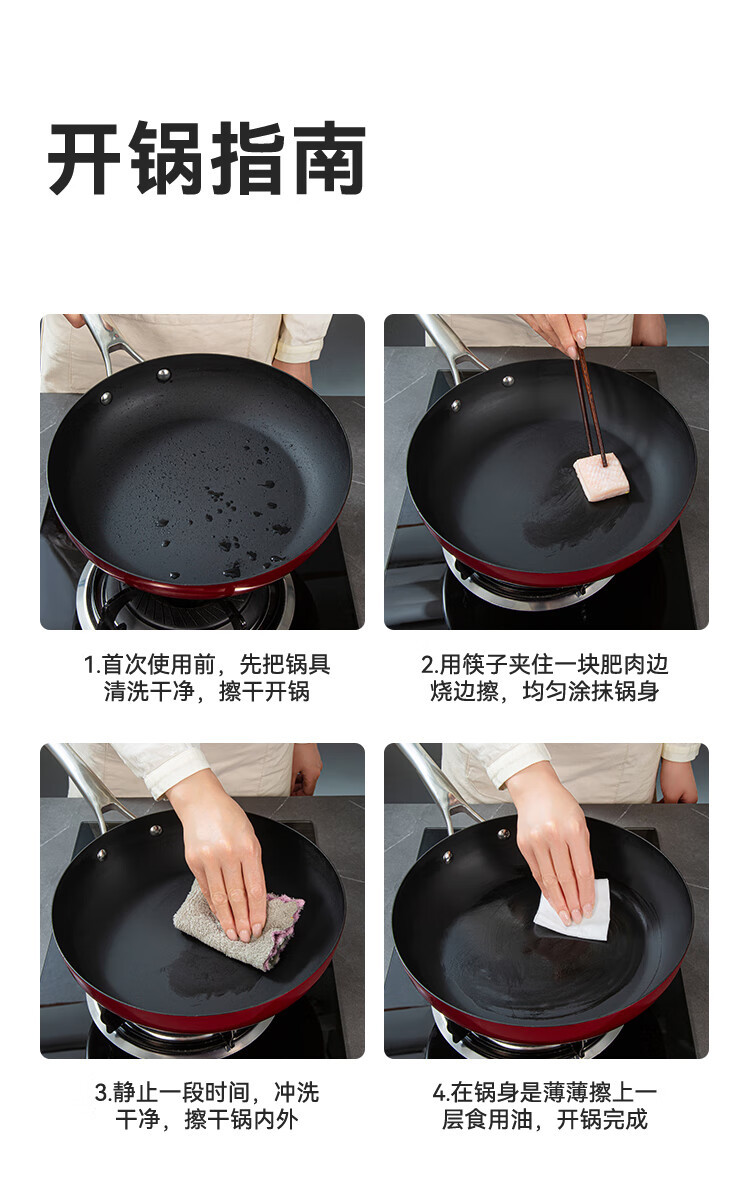 开锅指南

1.首次使用前，先把锅具清洗干净，擦干开锅

2.用筷子夹住一块肥肉边烧边擦，均匀涂抹锅身

3.静止一段时间，冲洗干净，擦干锅内外

4.在锅身是薄薄擦上一层食用油，开锅完成