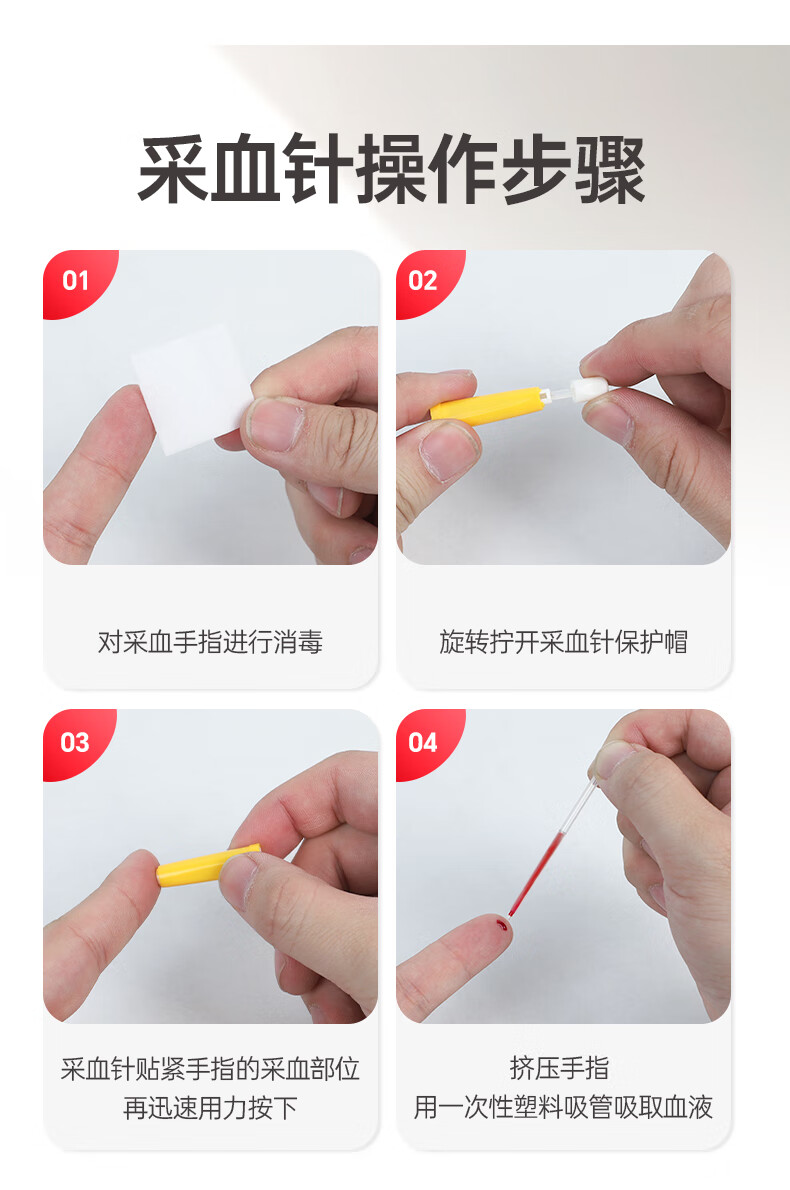 采血针操作步骤

01

对采血手指进行消毒

02

旋转拧开采血针保护帽

03

采血针贴紧手指的采血部位
再迅速用力按下

04

挤压手指
用一次性塑料吸管吸取血液