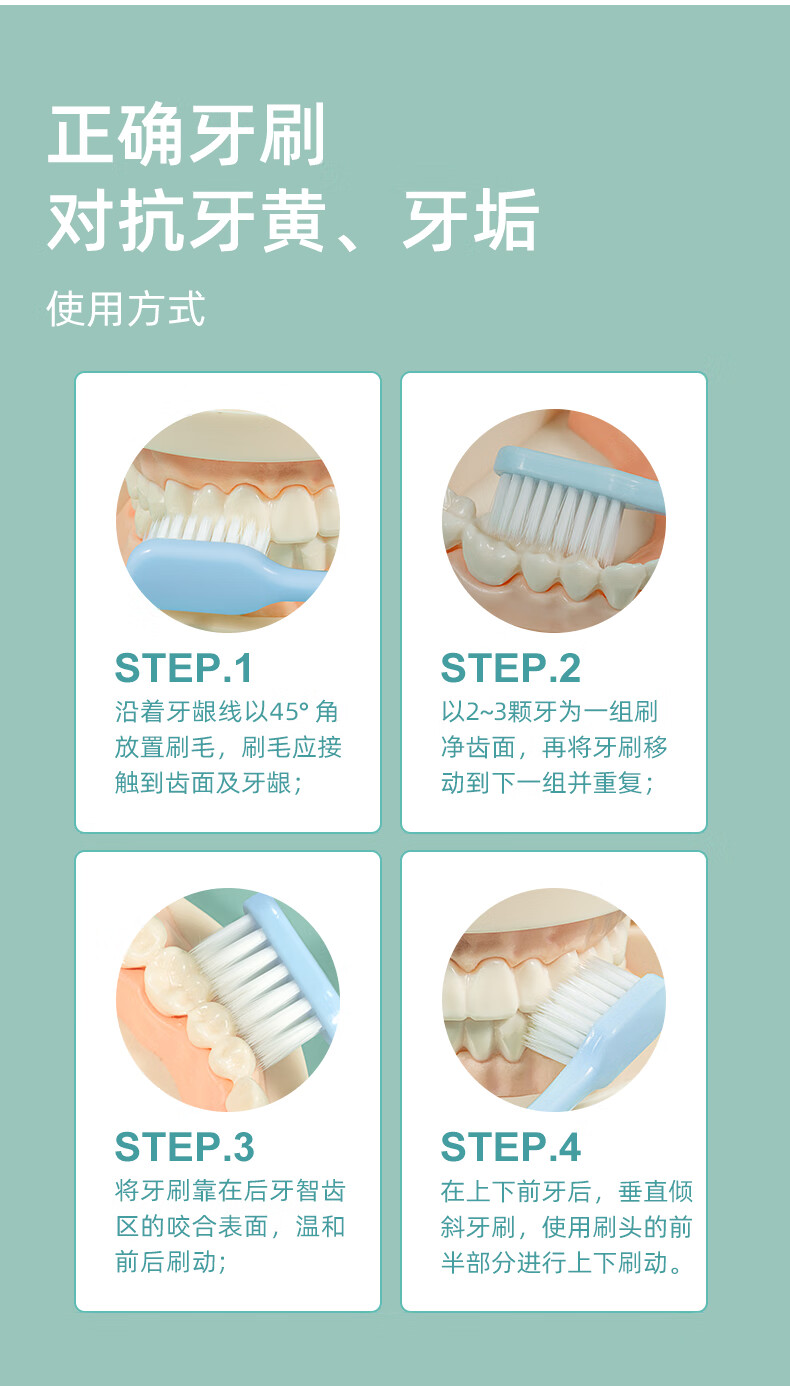 正确牙刷
对抗牙黄、牙垢

使用方式

STEP.1
沿着牙龈线以45° 角放置刷毛，刷毛应接触到齿面及牙龈；

STEP.2
以2~3颗牙为一组刷净齿面，再将牙刷移动到下一组并重复；

STEP.3
将牙刷靠在后牙智齿区的咬合表面，温和前后刷动；

STEP.4
在上下前牙后，垂直倾斜牙刷，使用刷头的前半部分进行上下刷动。