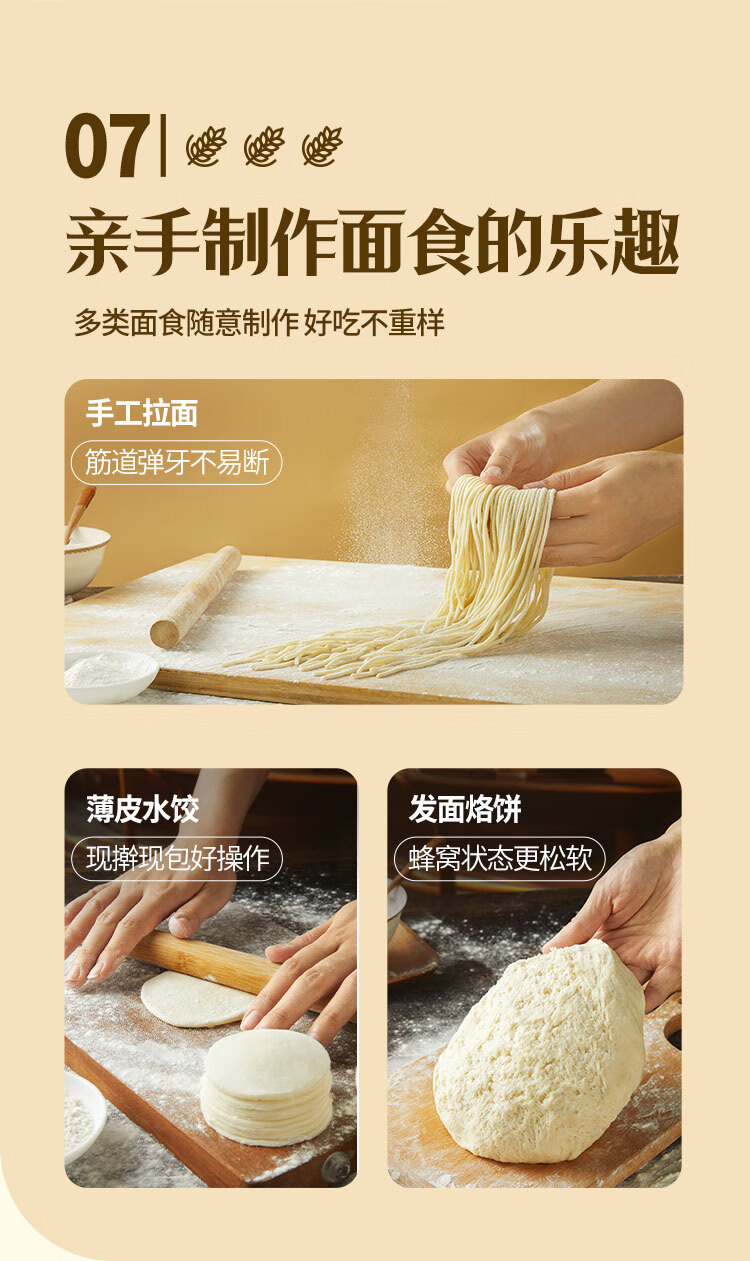 07

亲手制作面食的乐趣

多类面食随意制作 好吃不重样

手工拉面

筋道弹牙不易断

薄皮水饺

现擀现包好操作

发面烙饼

蜂窝状态更松软