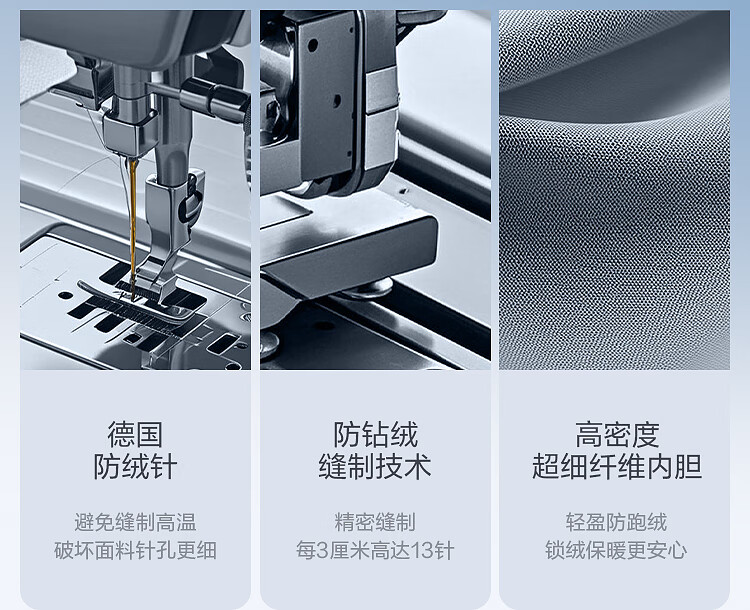 德国
防绒针

避免缝制高温
破坏面料针孔更细

防钻绒
缝制技术

精密缝制
每3厘米高达13针

高密度
超细纤维内胆

轻盈防跑绒
锁绒保暖更安心