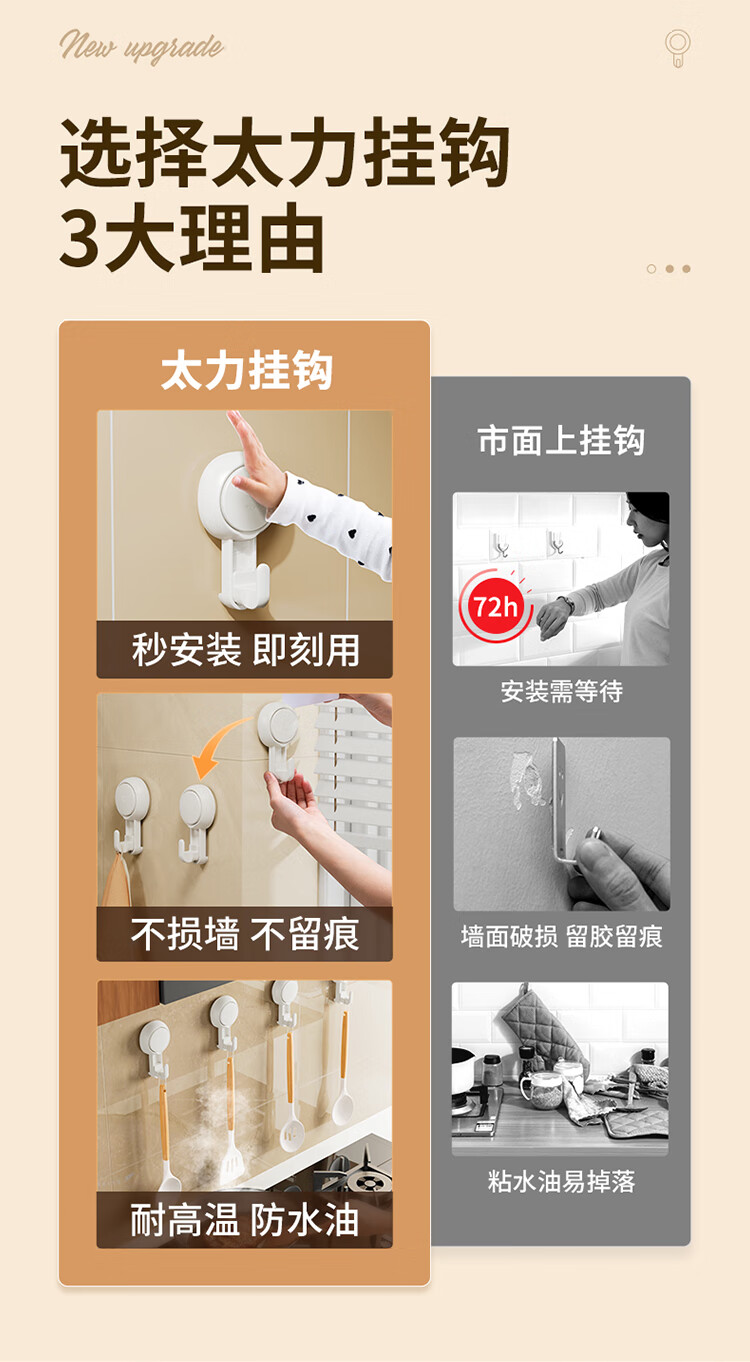 New upgrade

选择太力挂钩
3大理由

太力挂钩

秒安装 即刻用

不损墙 不留痕

耐高温 防水油

市面上挂钩

72h

安装需等待

墙面破损 留胶留痕

粘水油易掉落