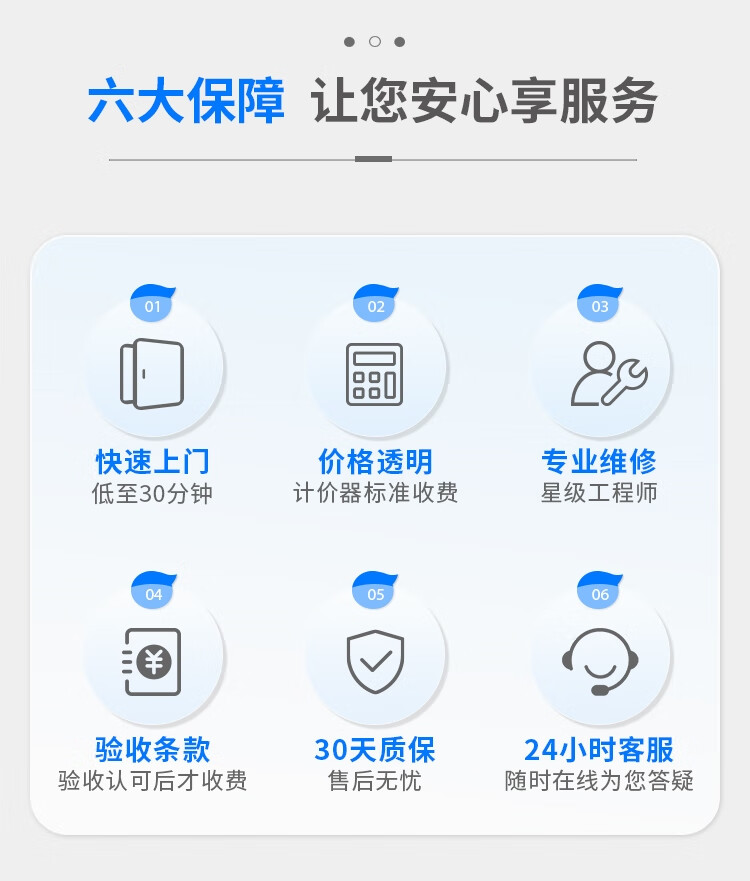 六大保障 让您安心享服务

01
快速上门
低至30分钟

02
价格透明
计价器标准收费

03
专业维修
星级工程师

04
验收条款
验收认可后才收费

05
30天质保
售后无忧

06
24小时客服
随时在线为您答疑