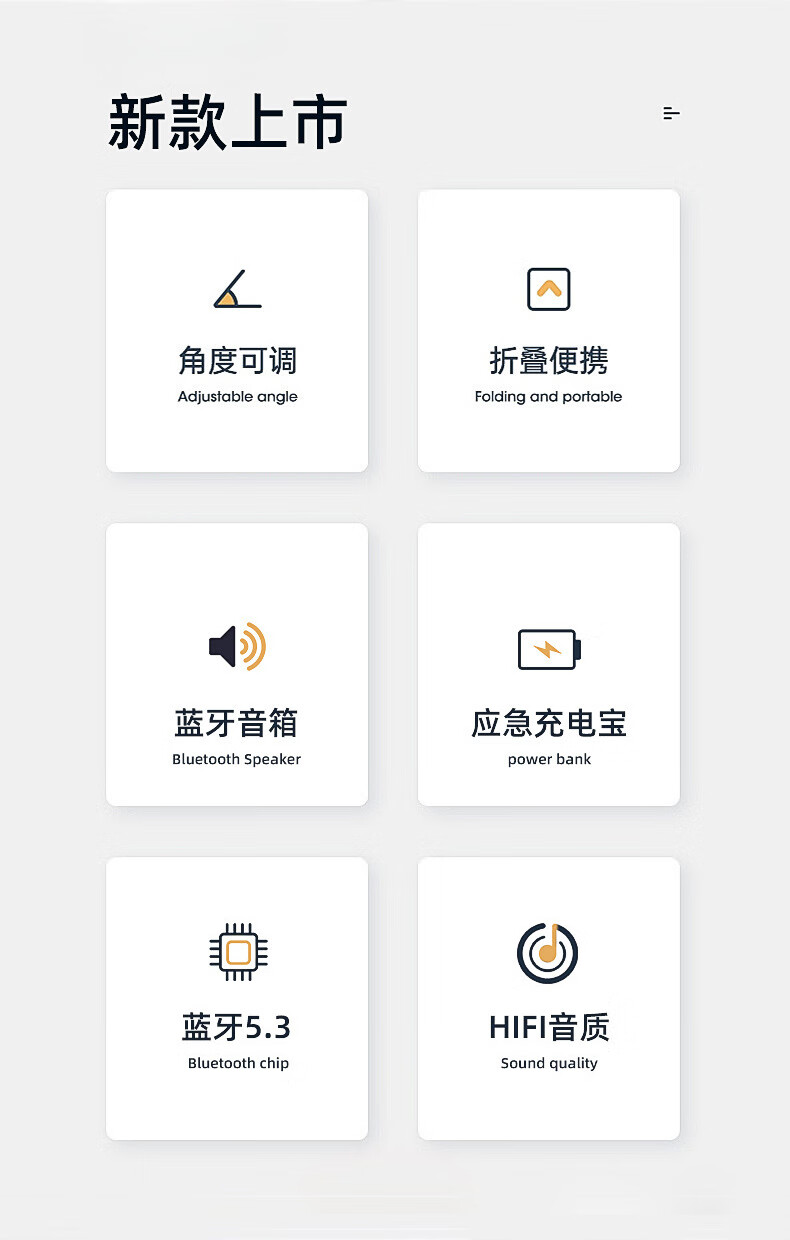 新款上市

角度可调
Adjustable angle

折叠便携
Folding and portable

蓝牙音箱
Bluetooth Speaker

应急充电宝
power bank

蓝牙5.3
Bluetooth chip

HIFI音质
Sound quality