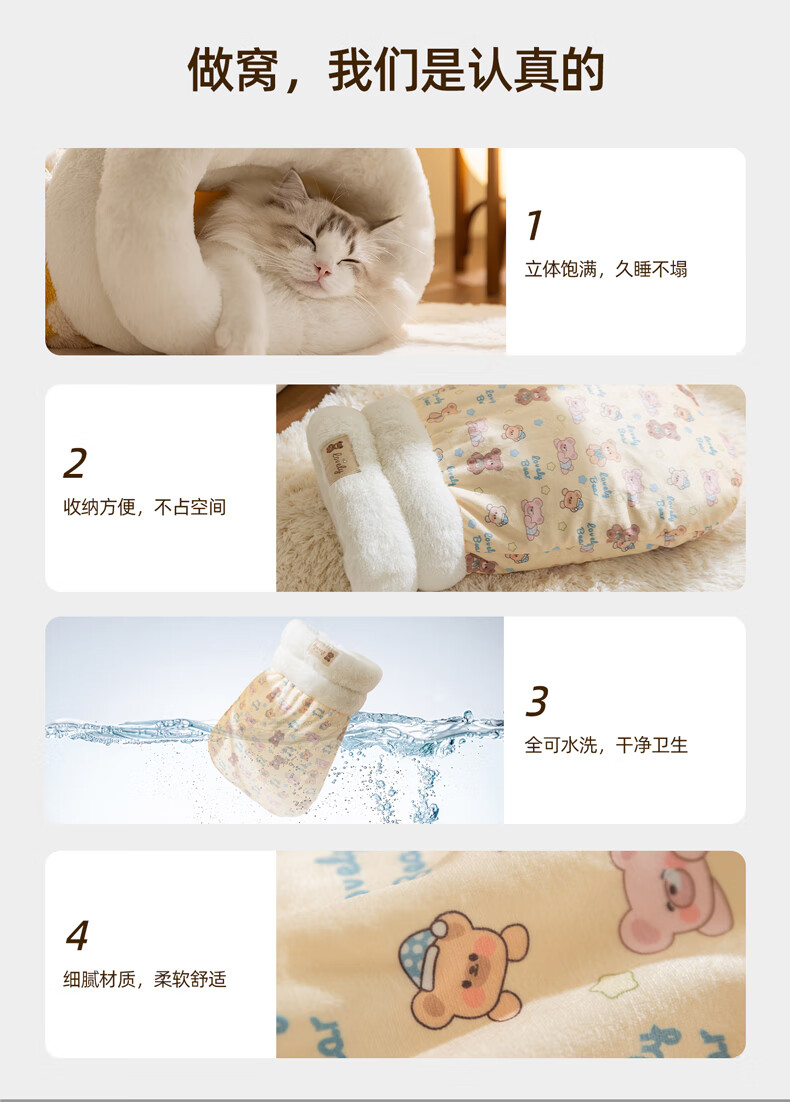 做窝，我们是认真的

1
立体饱满，久睡不塌

2
收纳方便，不占空间

3
全可水洗，干净卫生

4
细腻材质，柔软舒适