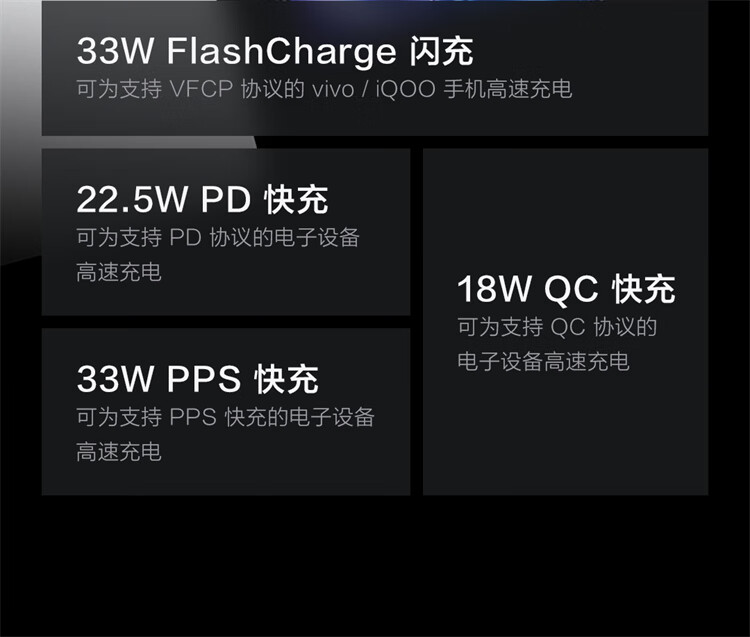 33W FlashCharge 闪充
可为支持 VFCP 协议的 vivo / iQOO 手机高速充电

22.5W PD 快充
可为支持 PD 协议的电子设备高速充电

33W PPS 快充
可为支持 PPS 快充的电子设备高速充电

18W QC 快充
可为支持 QC 协议的电子设备高速充电