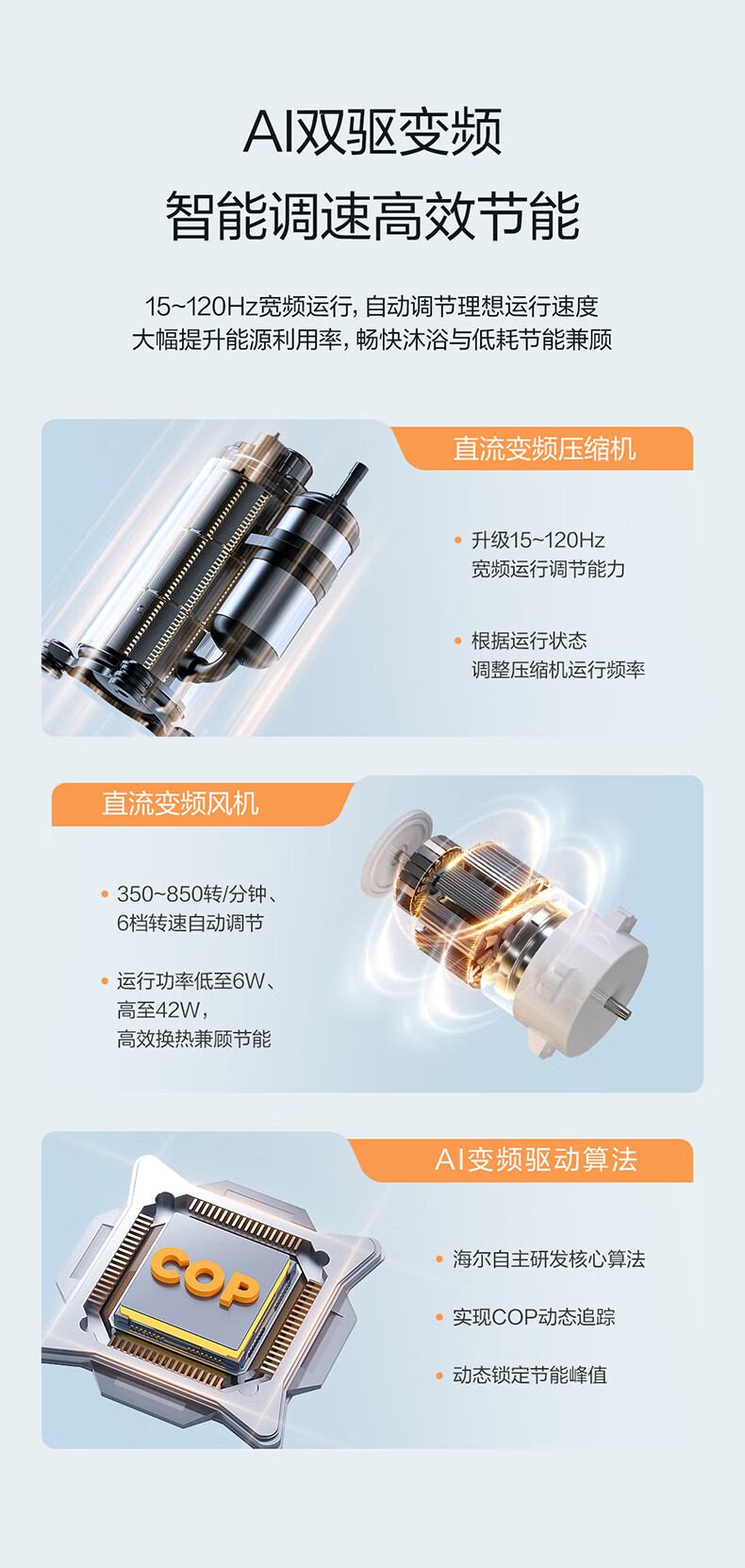 AI双驱变频
智能调速高效节能

15~120Hz宽频运行，自动调节理想运行速度
大幅提升能源利用率，畅快沐浴与低耗节能兼顾

直流变频压缩机

• 升级15~120Hz
宽频运行调节能力

• 根据运行状态
调整压缩机运行频率

直流变频风机

• 350~850转/分钟、
6档转速自动调节

• 运行功率低至6W、
高至42W，
高效换热兼顾节能

AI变频驱动算法

COP

• 海尔自主研发核心算法

• 实现COP动态追踪

• 动态锁定节能峰值