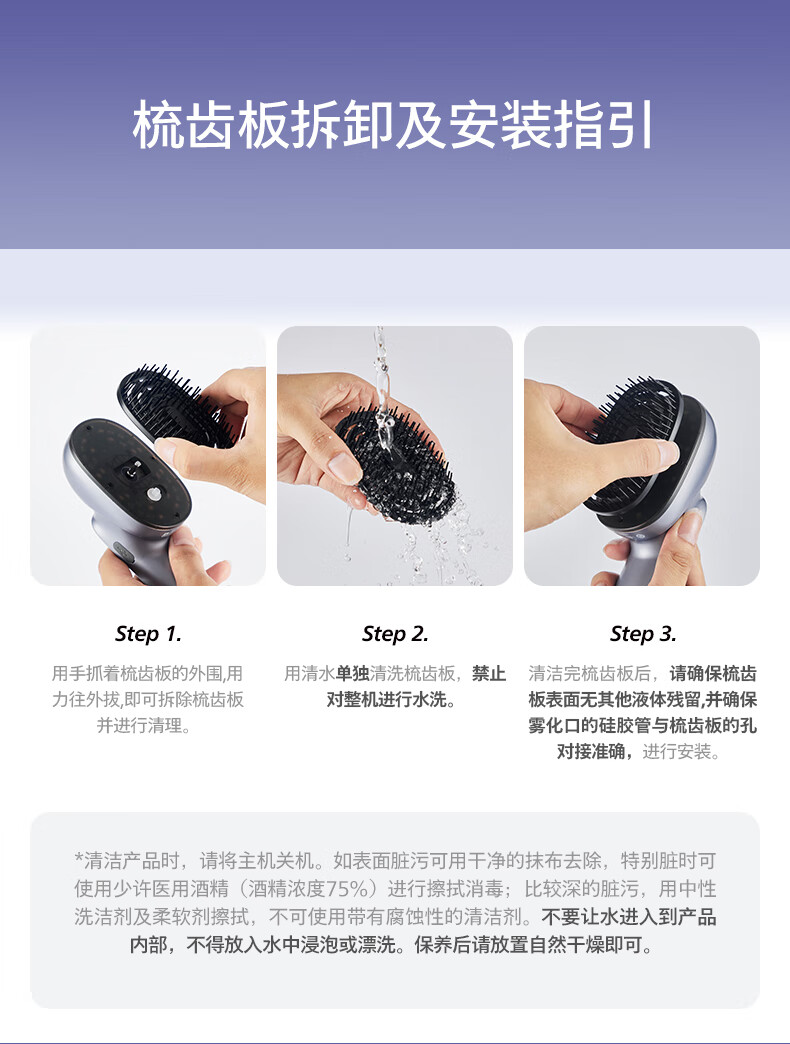 梳齿板拆卸及安装指引

Step 1.

用手抓着梳齿板的外围,用力往外拔,即可拆除梳齿板并进行清理。

Step 2.

用清水单独清洗梳齿板，禁止对整机进行水洗。

Step 3.

清洁完梳齿板后，请确保梳齿板表面无其他液体残留,并确保雾化口的硅胶管与梳齿板的孔对接准确，进行安装。

*清洁产品时，请将主机关机。如表面脏污可用干净的抹布去除，特别脏时可使用少许医用酒精（酒精浓度75%）进行擦拭消毒；比较深的脏污，用中性洗洁剂及柔软剂擦拭，不可使用带有腐蚀性的清洁剂。不要让水进入到产品内部，不得放入水中浸泡或漂洗。保养后请放置自然干燥即可。