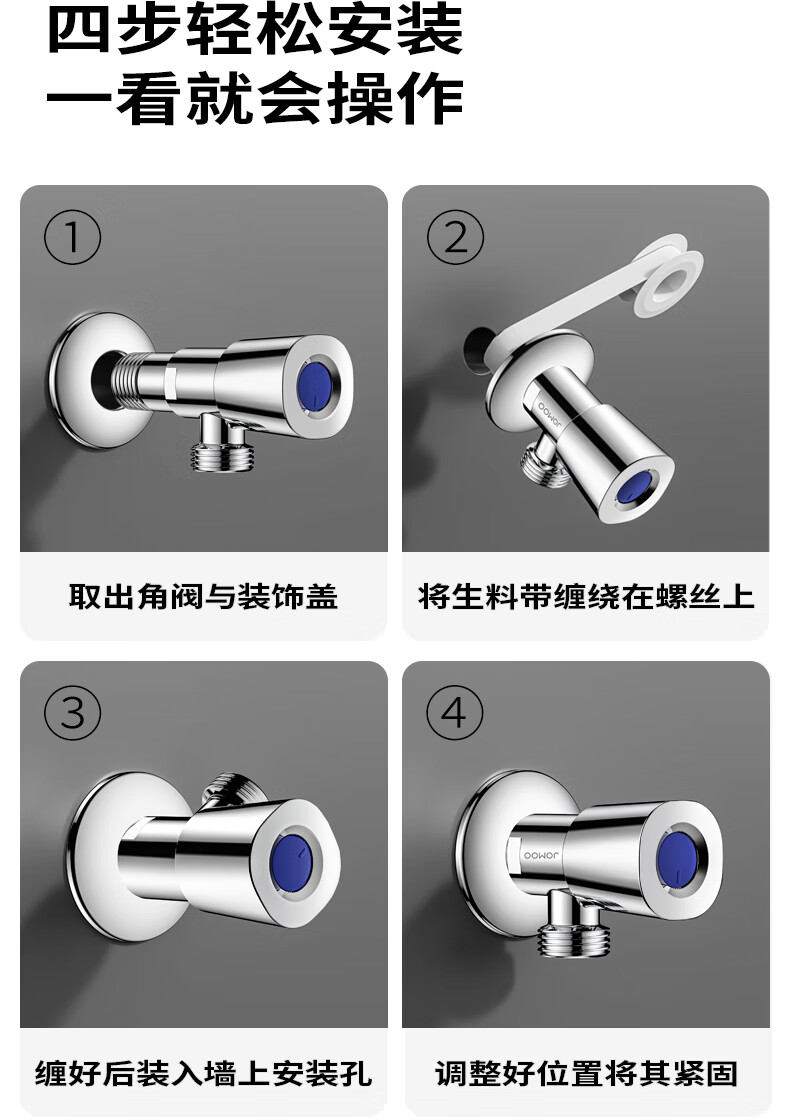 四步轻松安装
一看就会操作

①

取出角阀与装饰盖

②

JOMOO

将生料带缠绕在螺丝上

③

缠好后装入墙上安装孔

④

JOMOO

调整好位置将其紧固