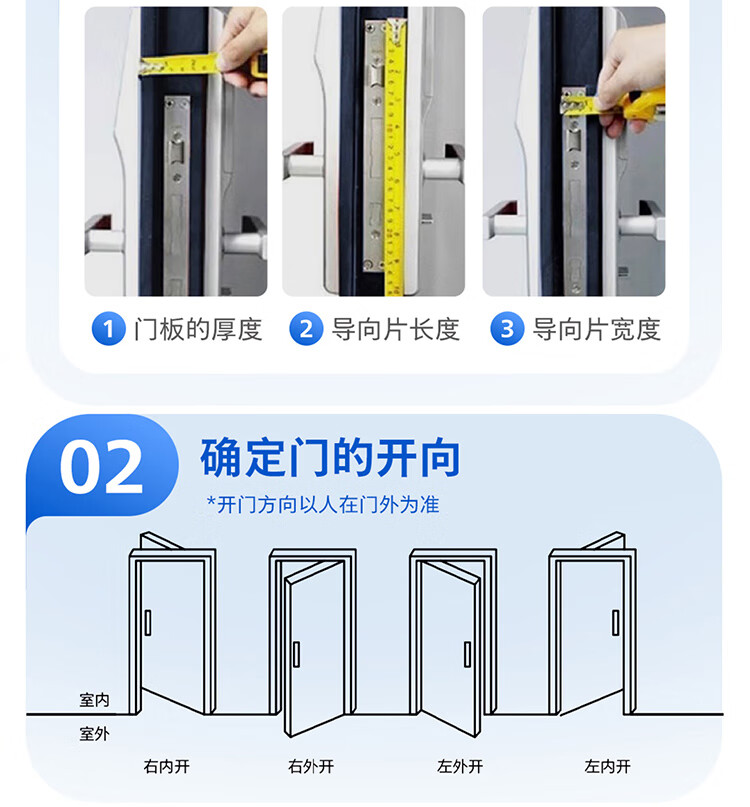 1 门板的厚度

2 导向片长度

3 导向片宽度

02 确定门的开向

*开门方向以人在门外为准

室内

室外

右内开

右外开

左外开

左内开